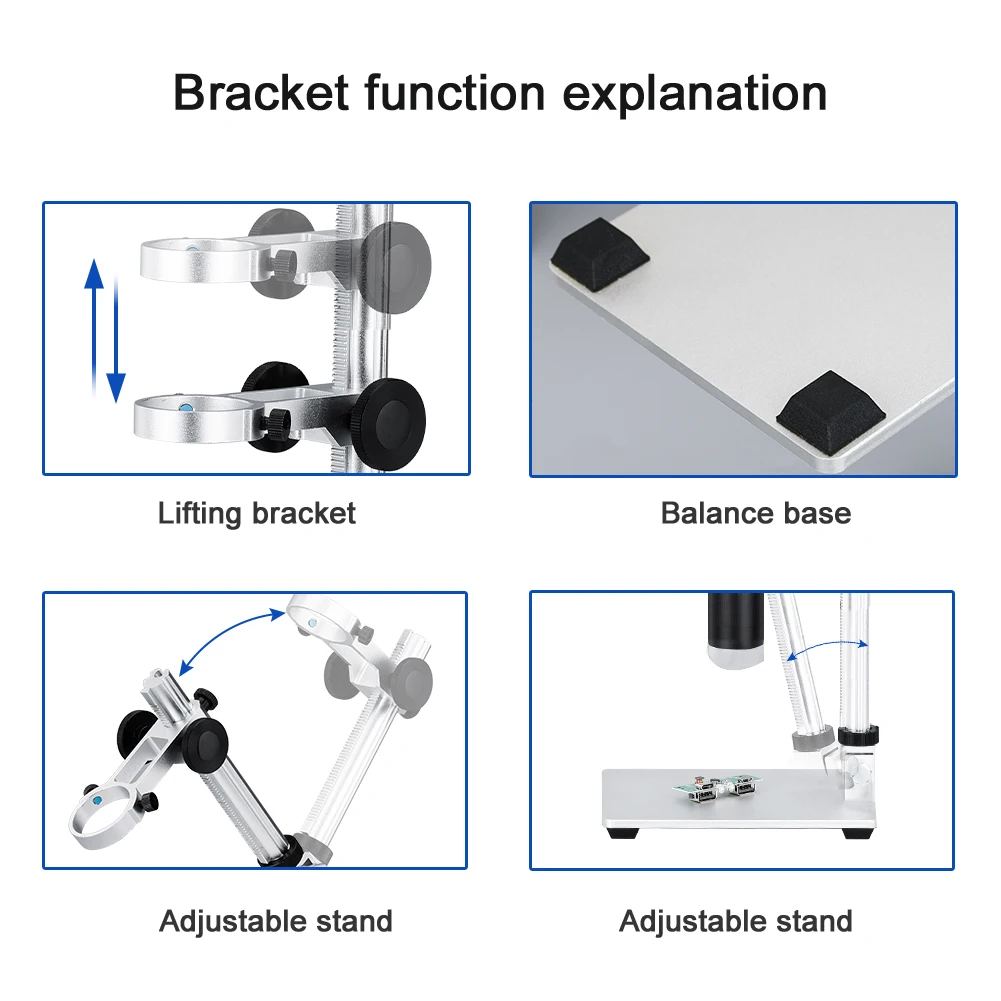 Bracket function explanation

Lifting bracket

Balance base

Adjustable stand

Adjustable stand