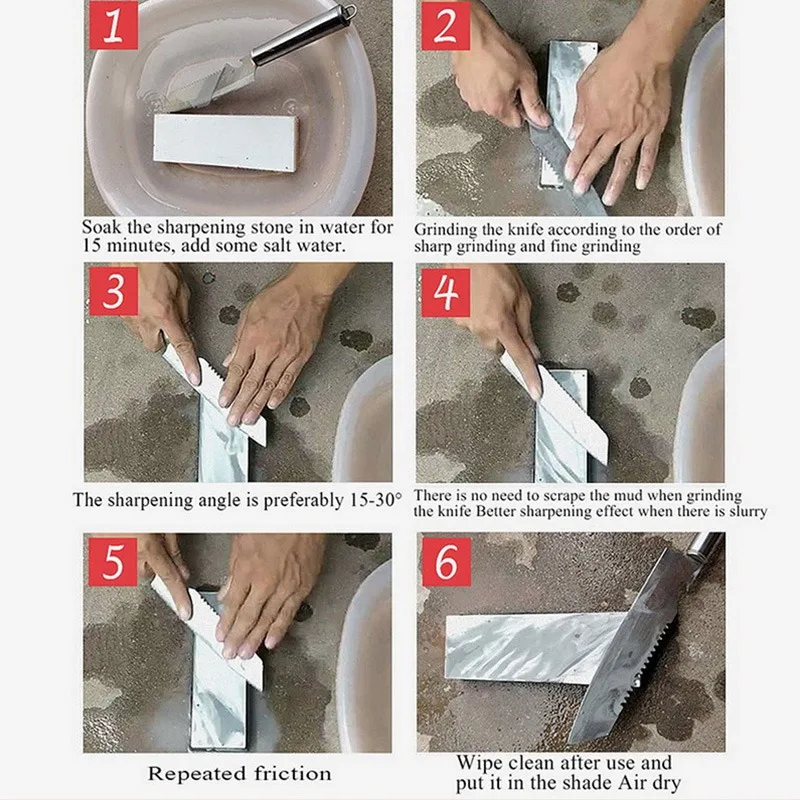 1

Soak the sharpening stone in water for 15 minutes, add some salt water.

2

Grinding the knife according to the order of sharp grinding and fine grinding

3

The sharpening angle is preferably 15-30°

4

There is no need to scrape the mud when grinding the knife Better sharpening effect when there is slurry

5

Repeated friction

6

Wipe clean after use and put it in the shade Air dry