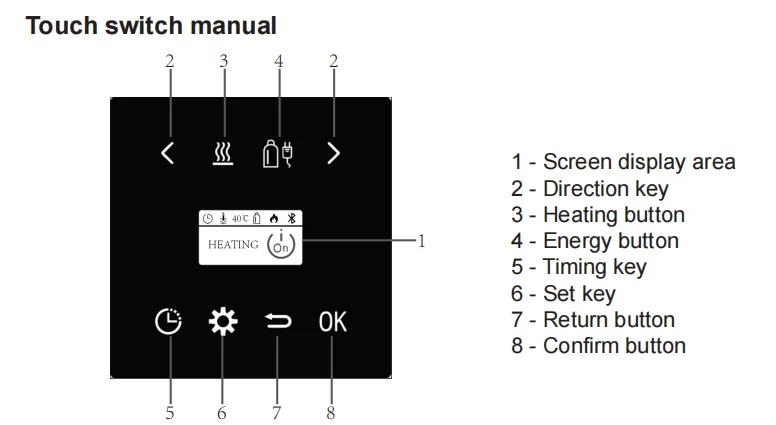 Touch switch manual

2 3 4 2

40℃

HEATING

On

1

OK

5 6 7 8

1 - Screen display area
2 - Direction key
3 - Heating button
4 - Energy button
5 - Timing key
6 - Set key
7 - Return button
8 - Confirm button