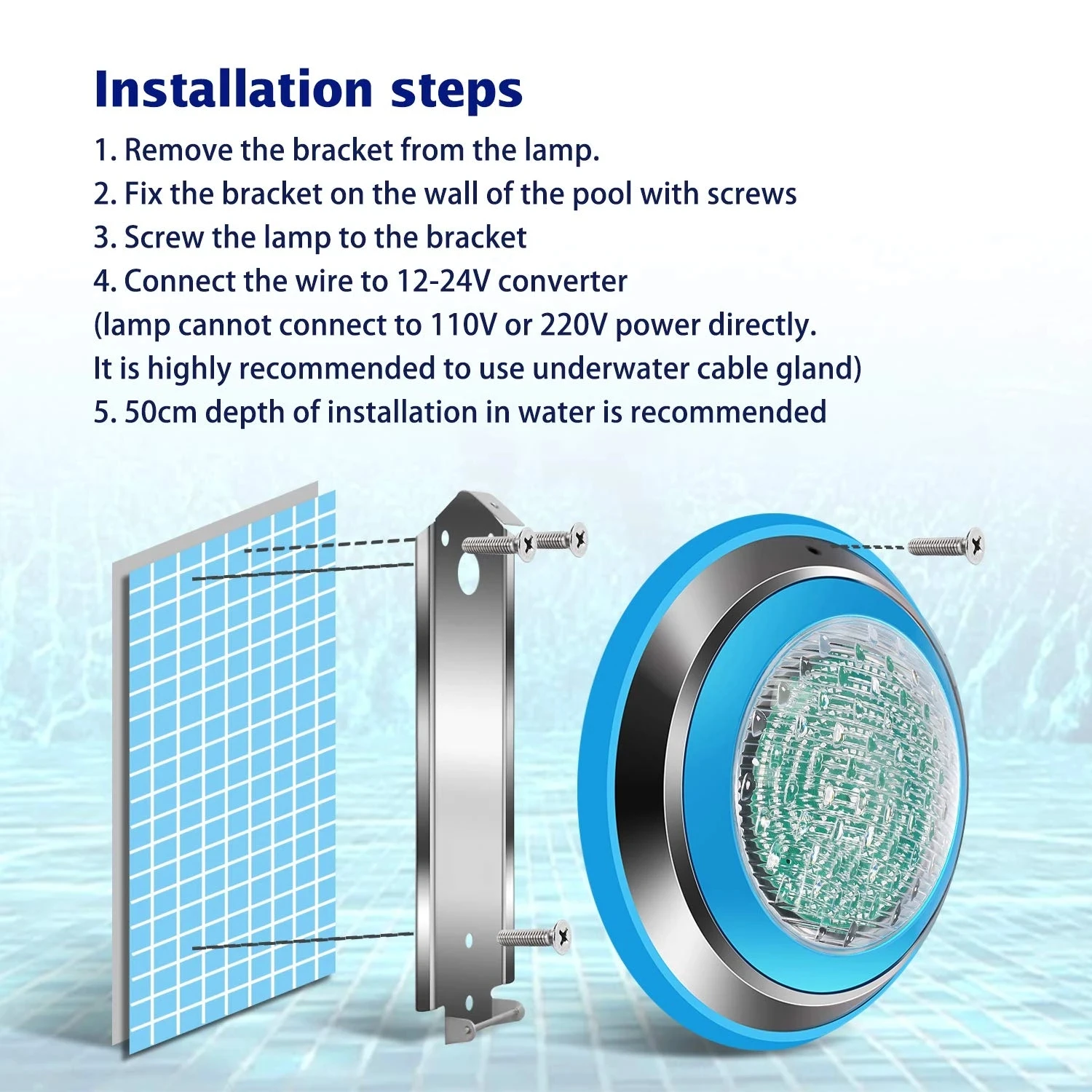 Installation steps

1. Remove the bracket from the lamp.
2. Fix the bracket on the wall of the pool with screws
3. Screw the lamp to the bracket
4. Connect the wire to 12-24V converter
(lamp cannot connect to 110V or 220V power directly.
It is highly recommended to use underwater cable gland)
5. 50cm depth of installation in water is recommended