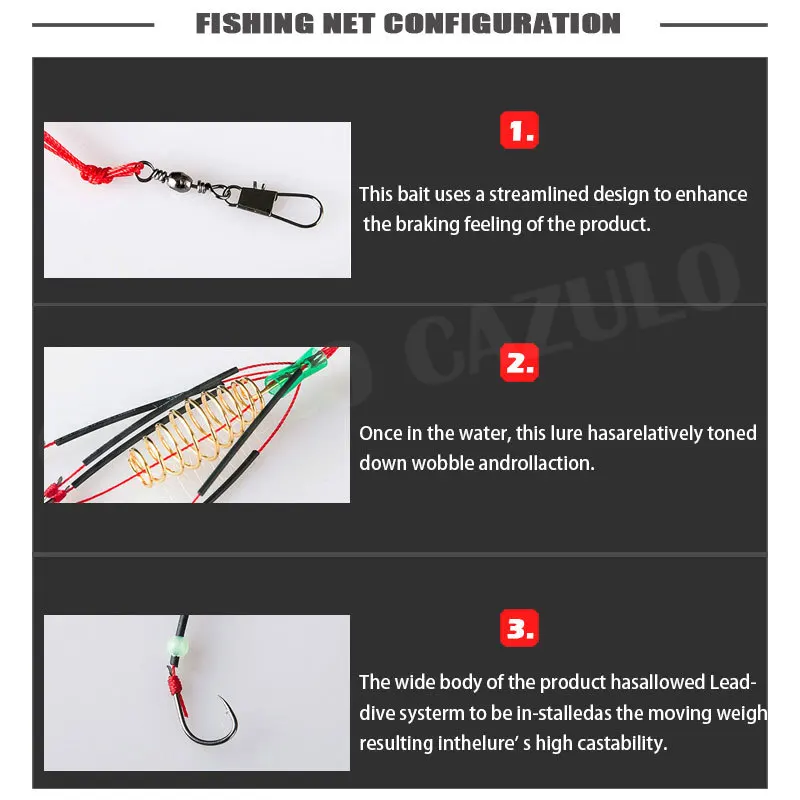 FISHING NET CONFIGURATION

1.

This bait uses a streamlined design to enhance the braking feeling of the product.

CAZULO

2.

Once in the water, this lure hasarelatively toned down wobble androllaction.

3.

The wide body of the product hasallowed Lead-dive systerm to be in-stalledas the moving weigh resulting inthelure' s high castability.