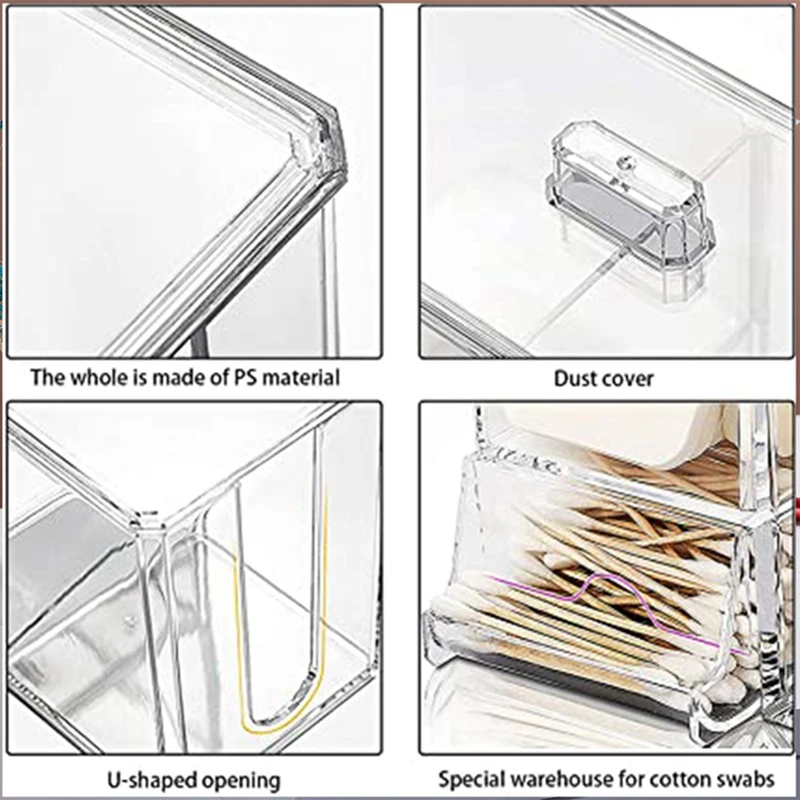 The whole is made of PS material

Dust cover

U-shaped opening

Special warehouse for cotton swabs