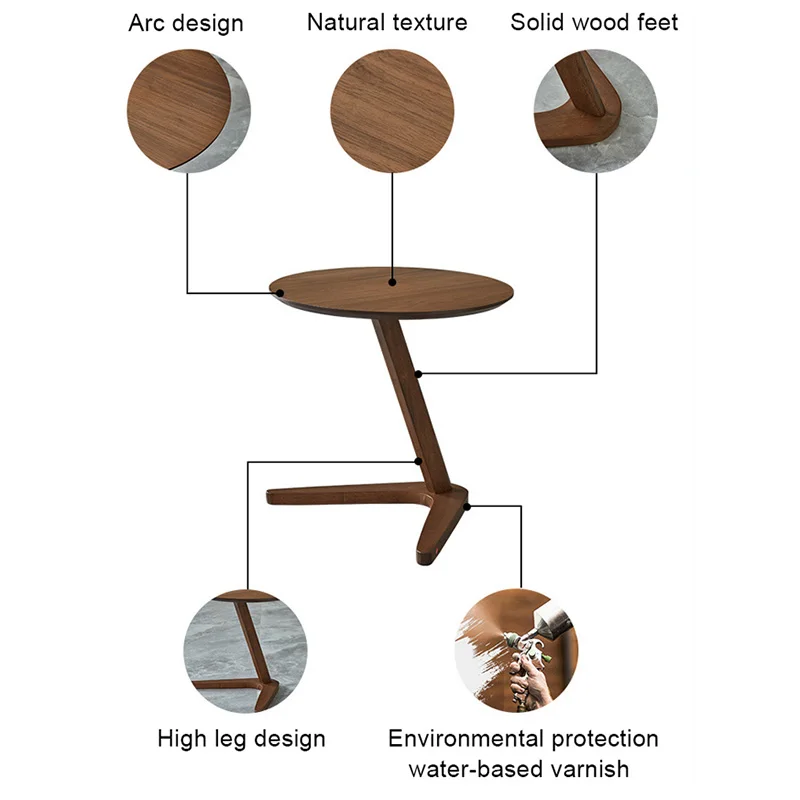 Arc design

Natural texture

Solid wood feet

High leg design

Environmental protection water-based varnish