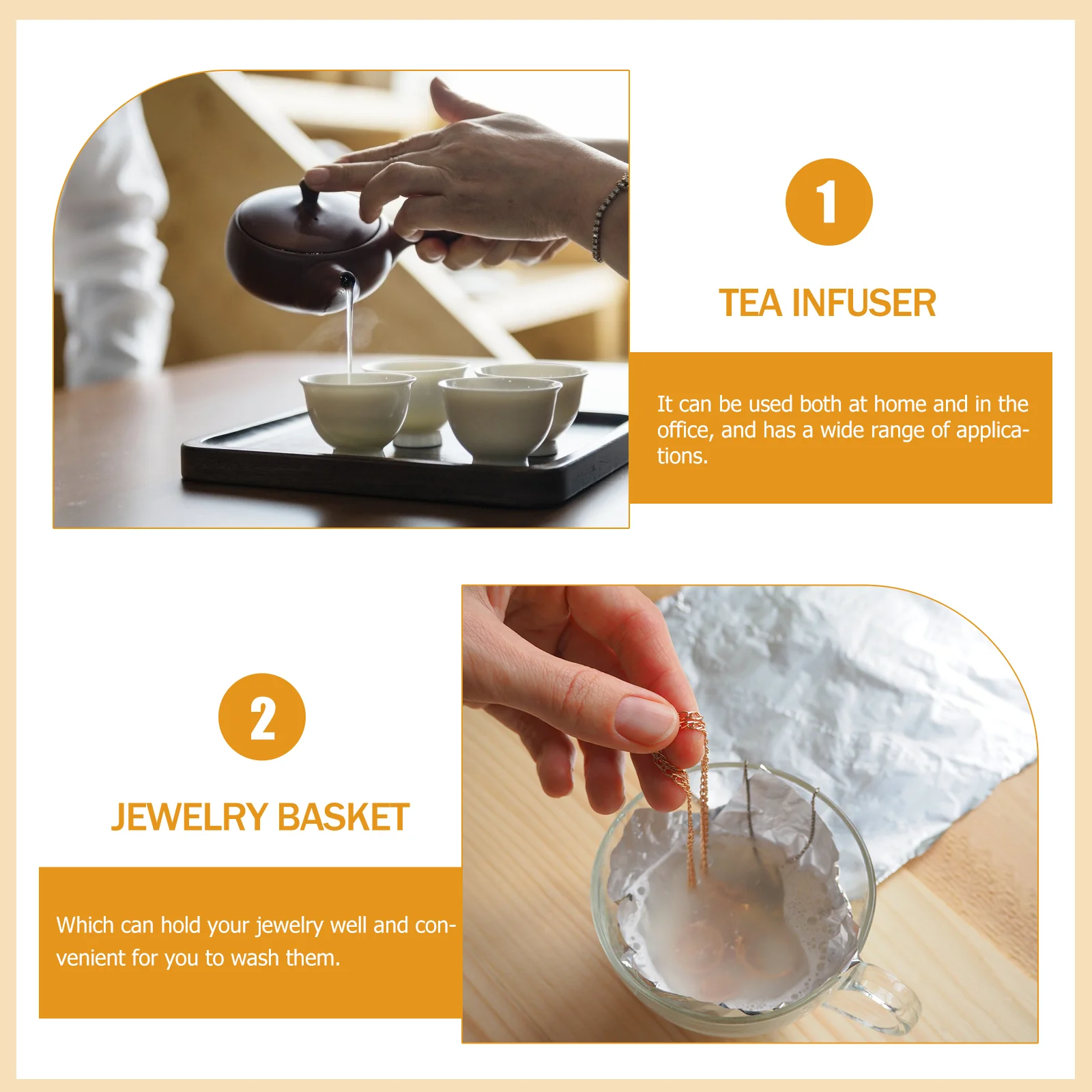 1

TEA INFUSER

It can be used both at home and in the office, and has a wide range of applications.

2

JEWELRY BASKET

Which can hold your jewelry well and convenient for you to wash them.