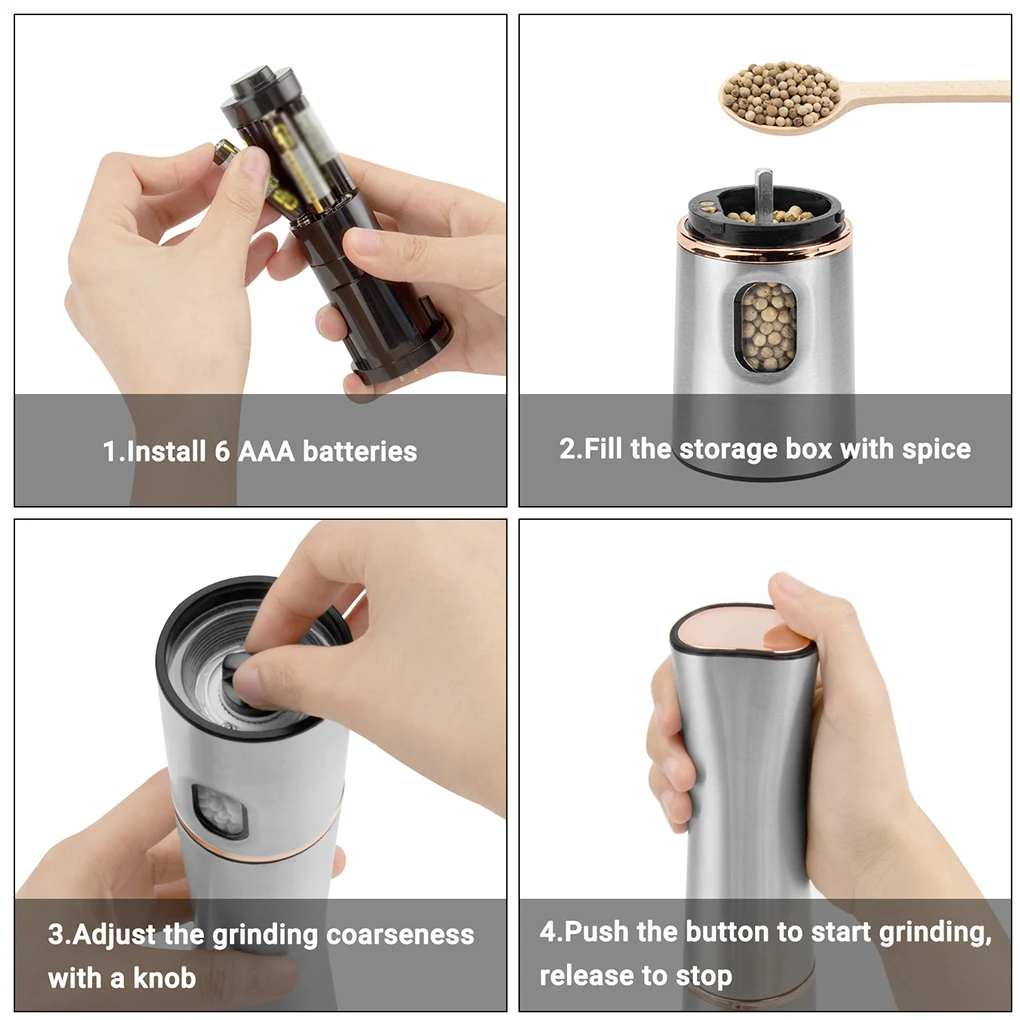 1.Install 6 AAA batteries

2.Fill the storage box with spice

3.Adjust the grinding coarseness with a knob

4.Push the button to start grinding, release to stop