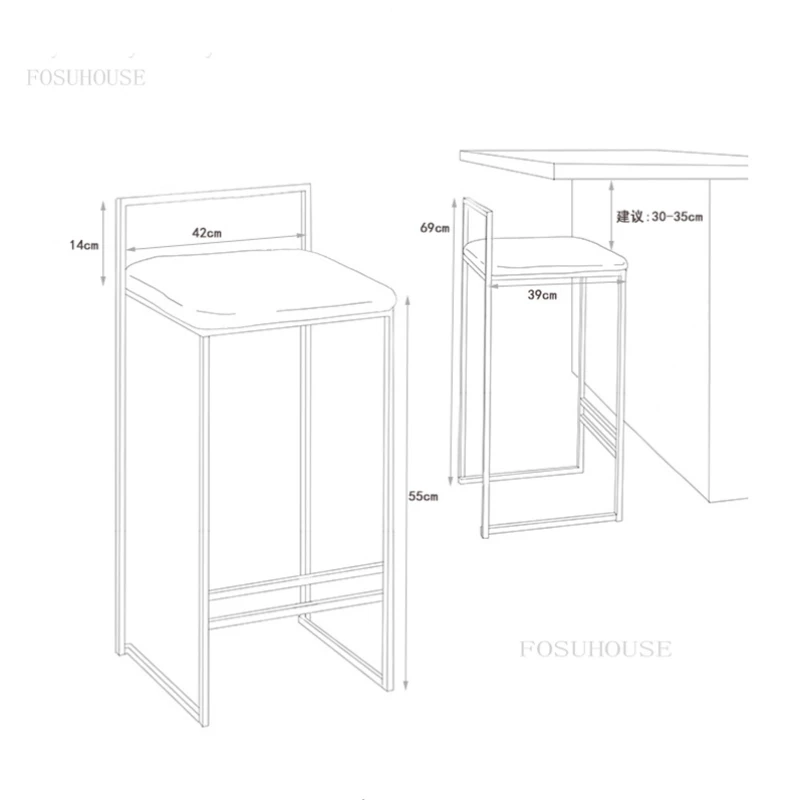 FOSUHOUSE

14cm

42cm

55cm

69cm

建议:30-35cm

39cm

FOSUHOUSE