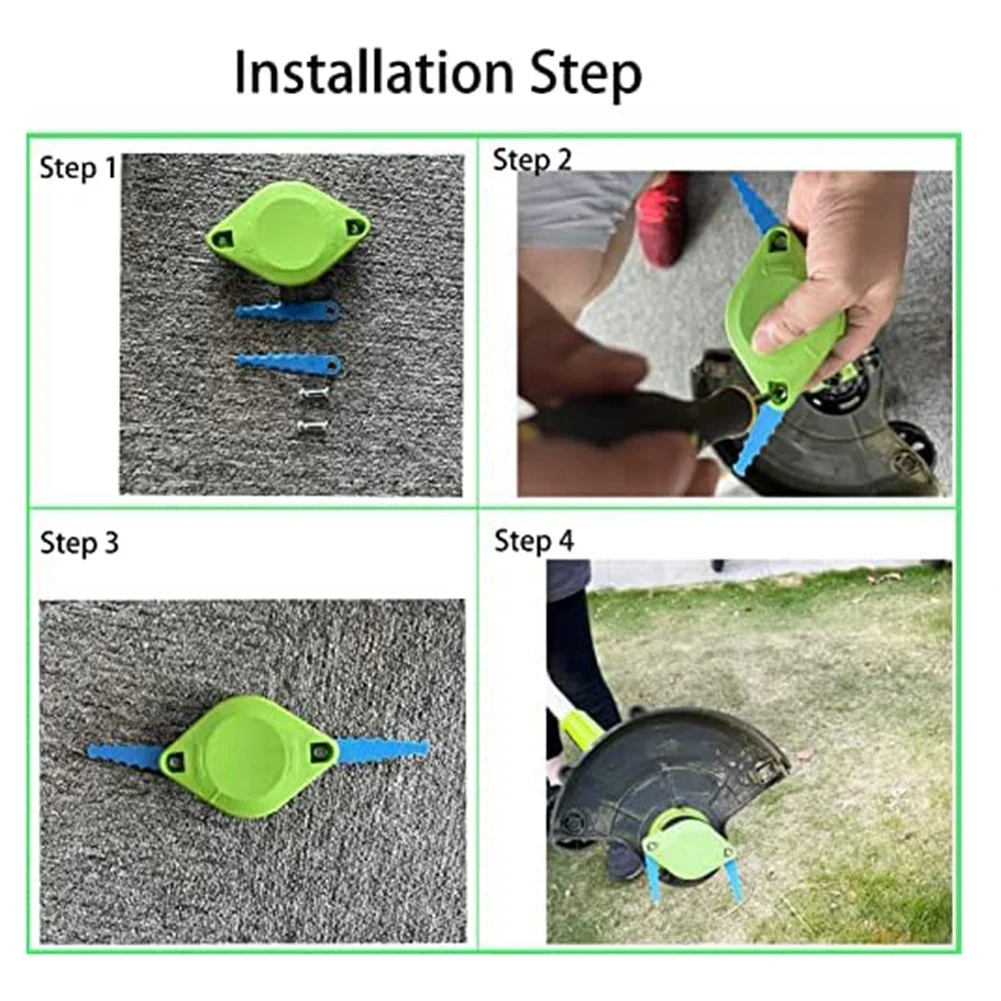 Installation Step

Step 1

Step 2

Step 3

Step 4