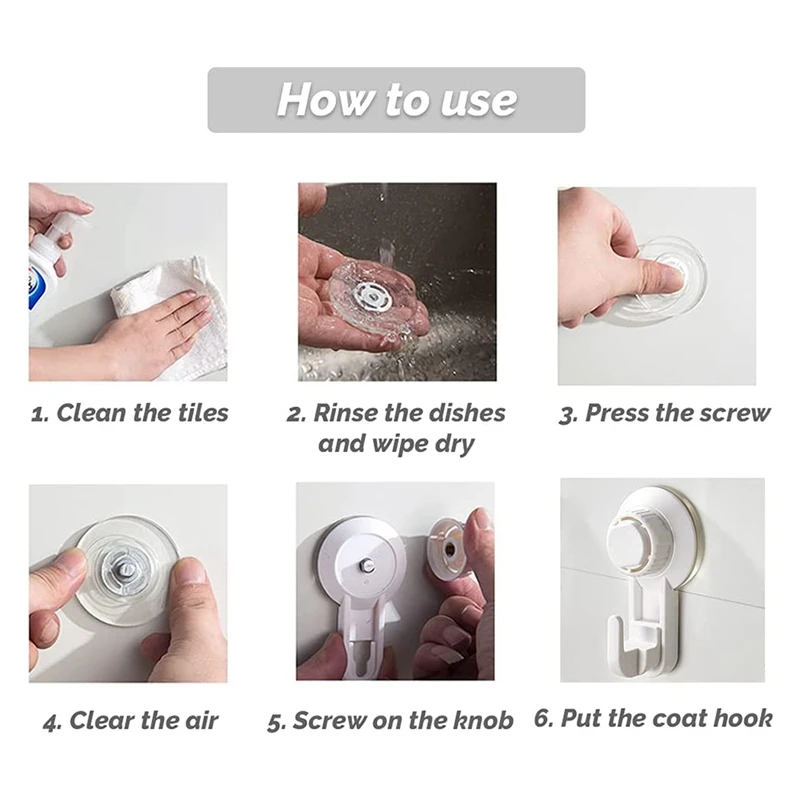 How to use

1. Clean the tiles

2. Rinse the dishes and wipe dry

3. Press the screw

4. Clear the air

5. Screw on the knob

6. Put the coat hook