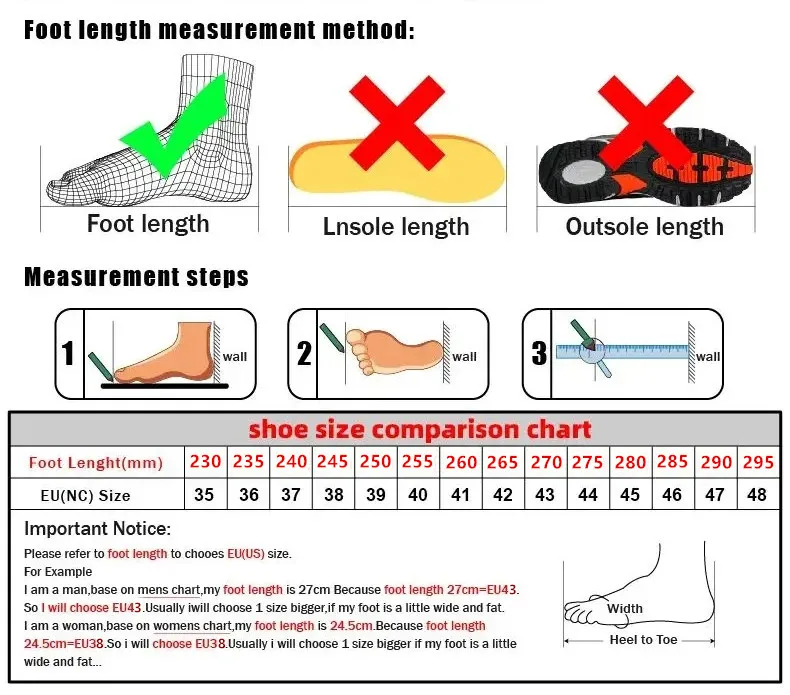 Foot length measurement method:

Foot length

Lnsole length

Outsole length

Measurement steps

1 wall

2 wall

3 wall

shoe size comparison chart

| Foot Lenght(mm) | 230 | 235 | 240 | 245 | 250 | 255 | 260 | 265 | 270 | 275 | 280 | 285 | 290 | 295 |
|---|---|---|---|---|---|---|---|---|---|---|---|---|---|---|
| EU(NC) Size | 35 | 36 | 37 | 38 | 39 | 40 | 41 | 42 | 43 | 44 | 45 | 46 | 47 | 48 |

Important Notice:

Please refer to foot length to chooes EU(US) size.
For Example
I am a man,base on mens chart,my foot length is 27cm Because foot length 27cm=EU43.
So I will choose EU43.Usually iwill choose 1 size bigger,if my foot is a little wide and fat.
I am a woman,base on womens chart,my foot length is 24.5cm.Because foot length 24.5cm=EU38.So i will choose EU38.Usually i will choose 1 size bigger if my foot is a little wide and fat...

Width

Heel to Toe