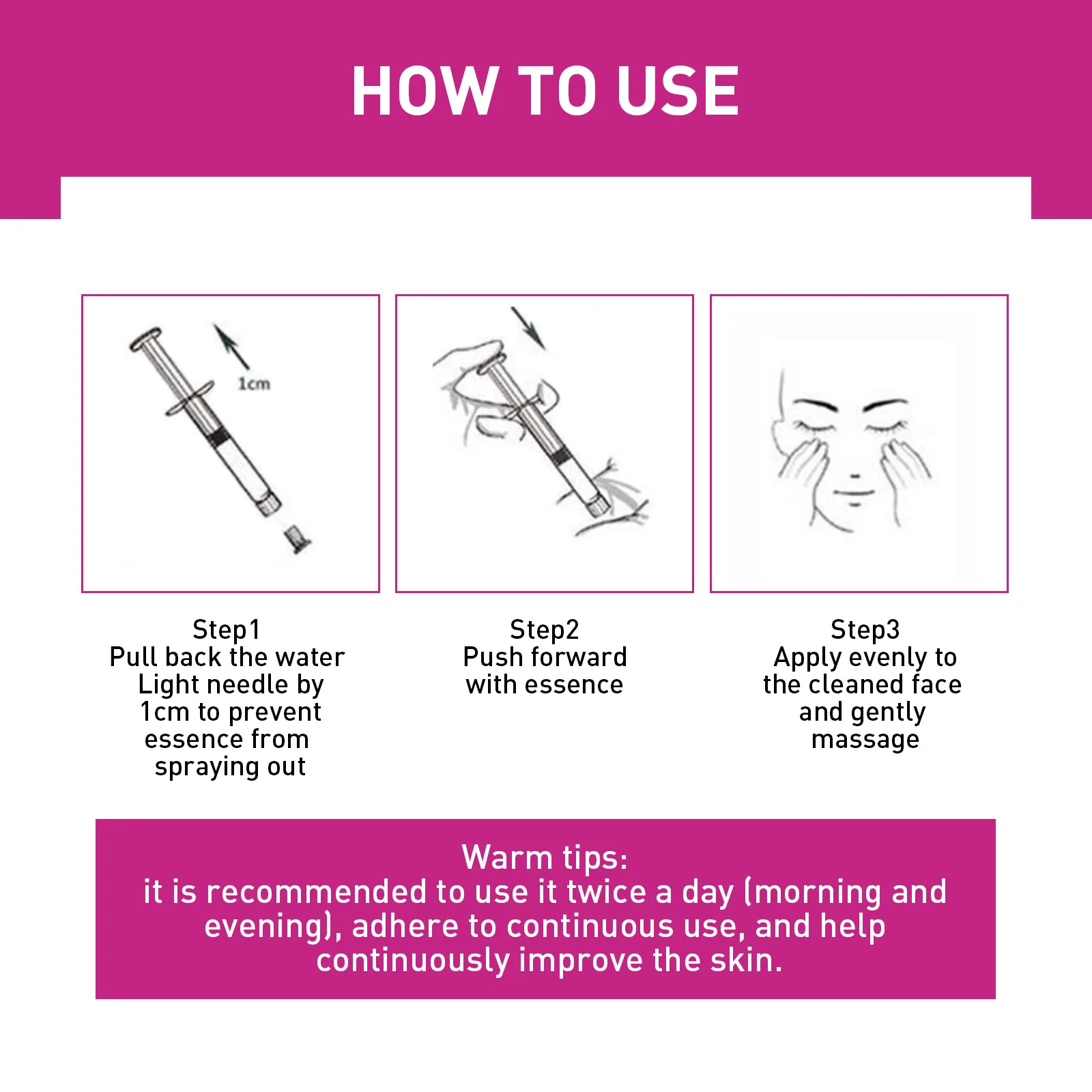 HOW TO USE

1cm

Step1
Pull back the water Light needle by 1cm to prevent essence from spraying out

Step2
Push forward with essence

Step3
Apply evenly to the cleaned face and gently massage

Warm tips:
it is recommended to use it twice a day (morning and evening), adhere to continuous use, and help continuously improve the skin.