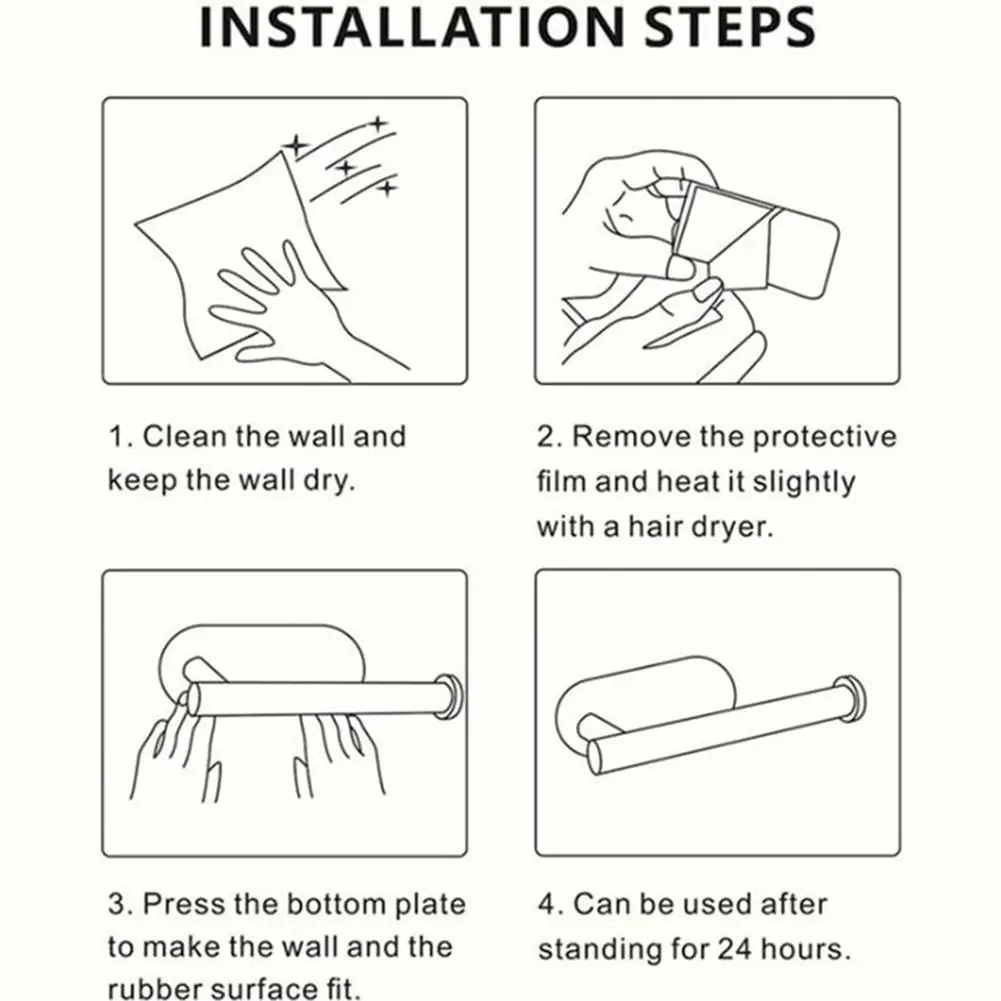 INSTALLATION STEPS

1. Clean the wall and keep the wall dry.

2. Remove the protective film and heat it slightly with a hair dryer.

3. Press the bottom plate to make the wall and the rubber surface fit.

4. Can be used after standing for 24 hours.