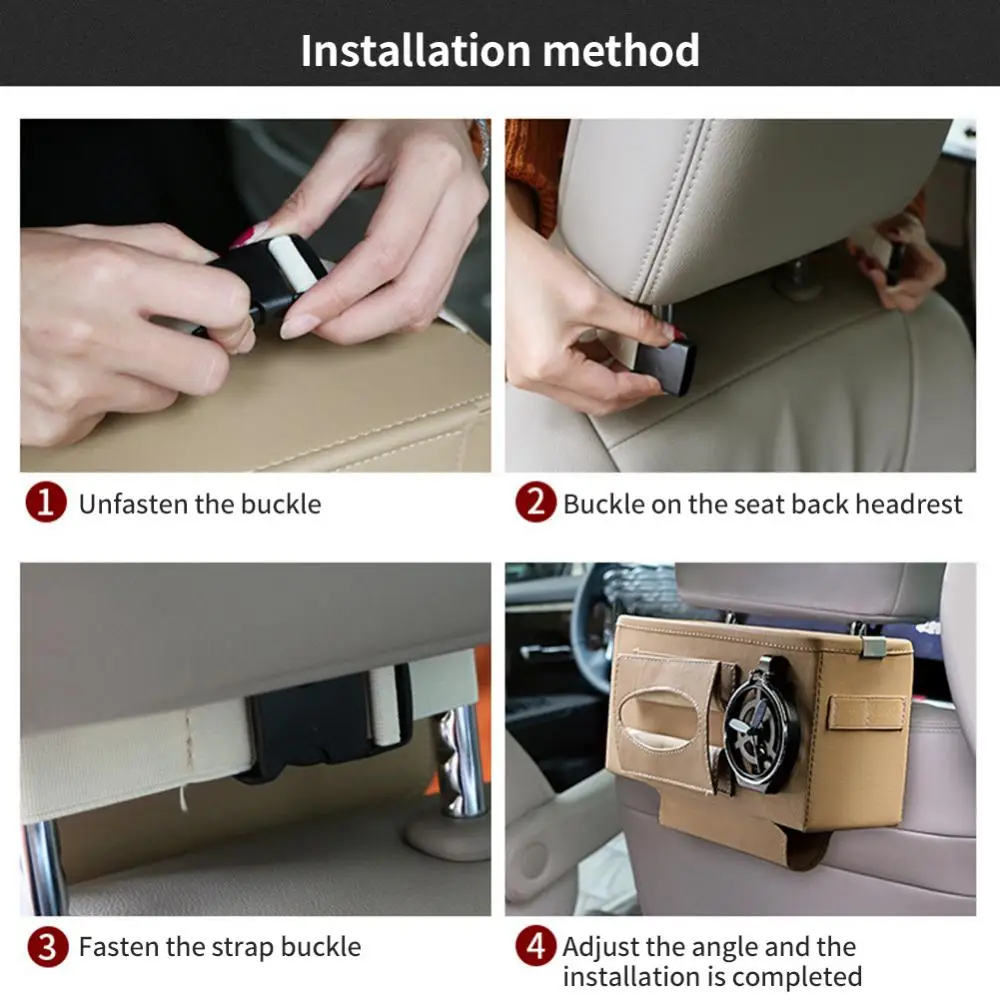 Installation method

1 Unfasten the buckle

2 Buckle on the seat back headrest

3 Fasten the strap buckle

4 Adjust the angle and the installation is completed