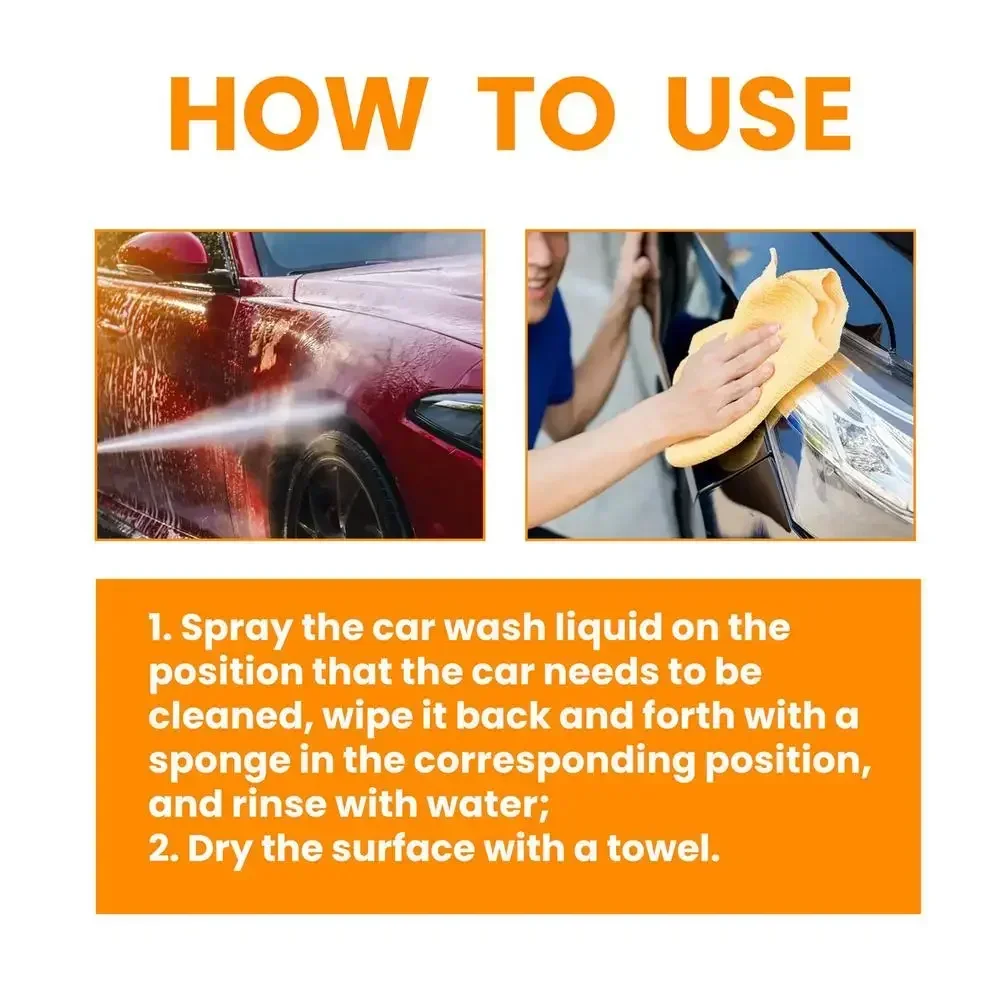 HOW TO USE

1. Spray the car wash liquid on the position that the car needs to be cleaned, wipe it back and forth with a sponge in the corresponding position, and rinse with water;
2. Dry the surface with a towel.