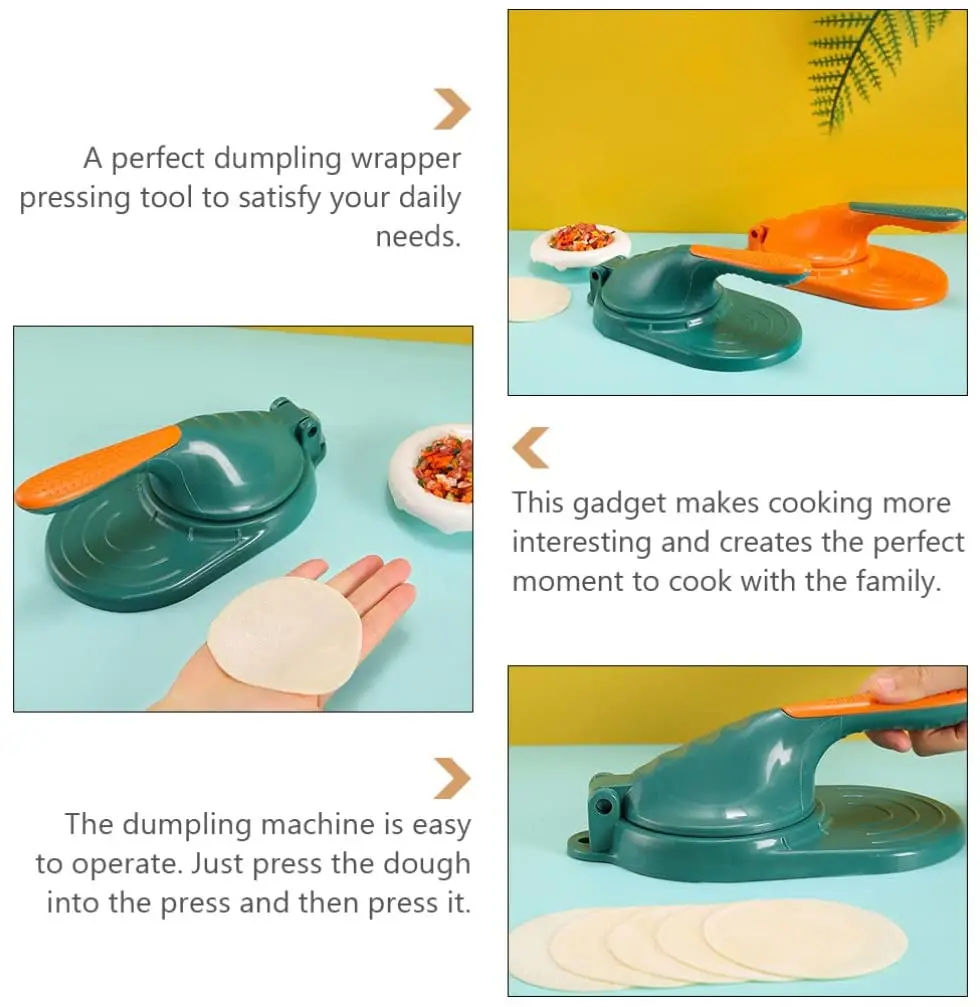 A perfect dumpling wrapper pressing tool to satisfy your daily needs.

This gadget makes cooking more interesting and creates the perfect moment to cook with the family.

The dumpling machine is easy to operate. Just press the dough into the press and then press it.