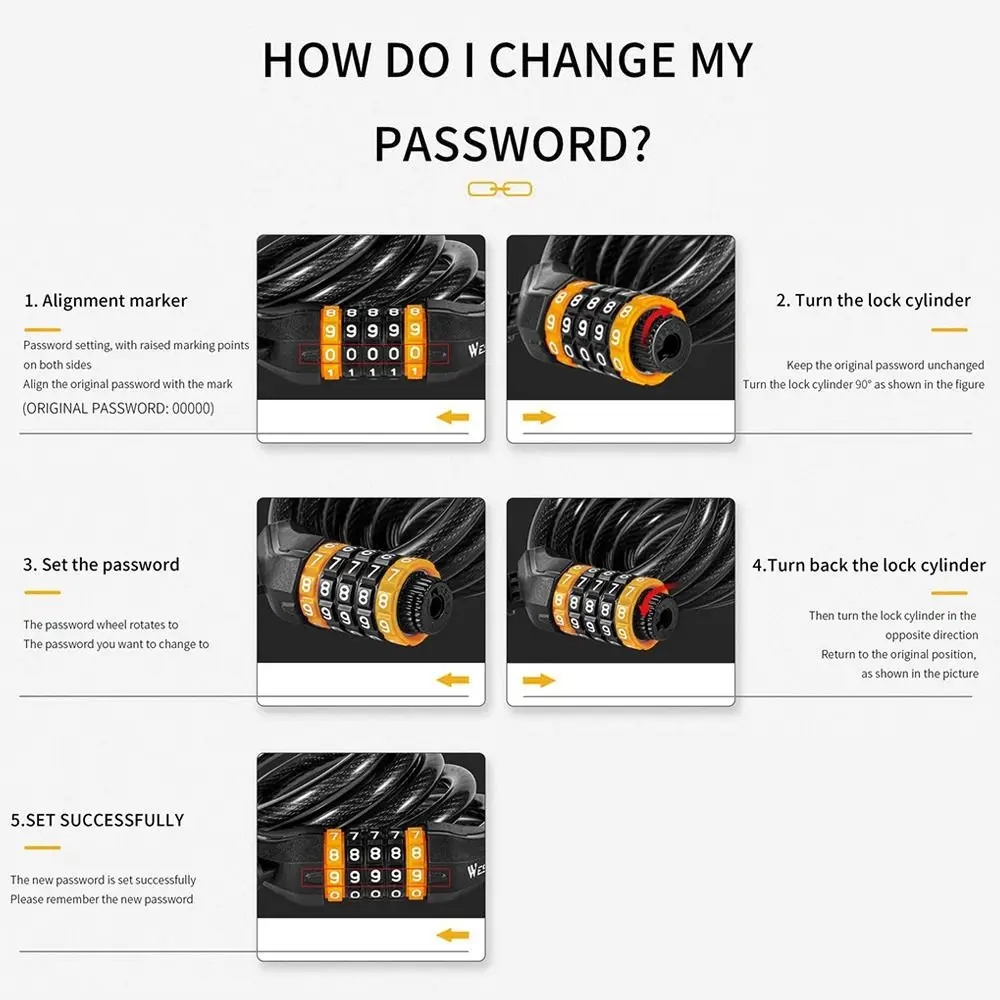 HOW DO I CHANGE MY PASSWORD?

1. Alignment marker

Password setting, with raised marking points on both sides
Align the original password with the mark
(ORIGINAL PASSWORD: 00000)

2. Turn the lock cylinder

Keep the original password unchanged
Turn the lock cylinder 90° as shown in the figure

3. Set the password

The password wheel rotates to
The password you want to change to

4.Turn back the lock cylinder

Then turn the lock cylinder in the opposite direction
Return to the original position, as shown in the picture

5.SET SUCCESSFULLY

The new password is set successfully
Please remember the new password