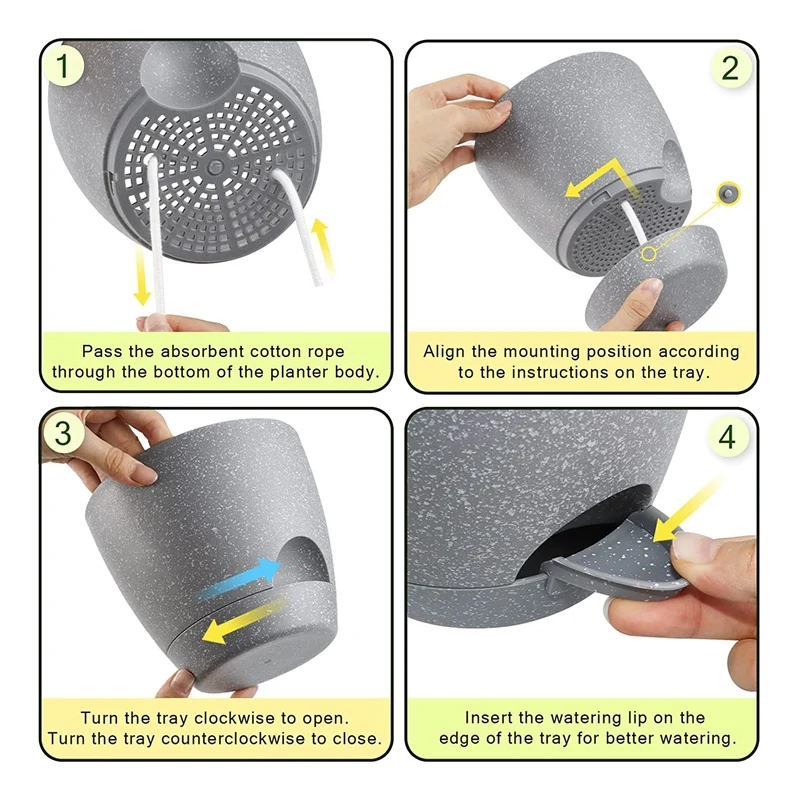 1

Pass the absorbent cotton rope through the bottom of the planter body.

2

Align the mounting position according to the instructions on the tray.

3

Turn the tray clockwise to open. Turn the tray counterclockwise to close.

4

Insert the watering lip on the edge of the tray for better watering.