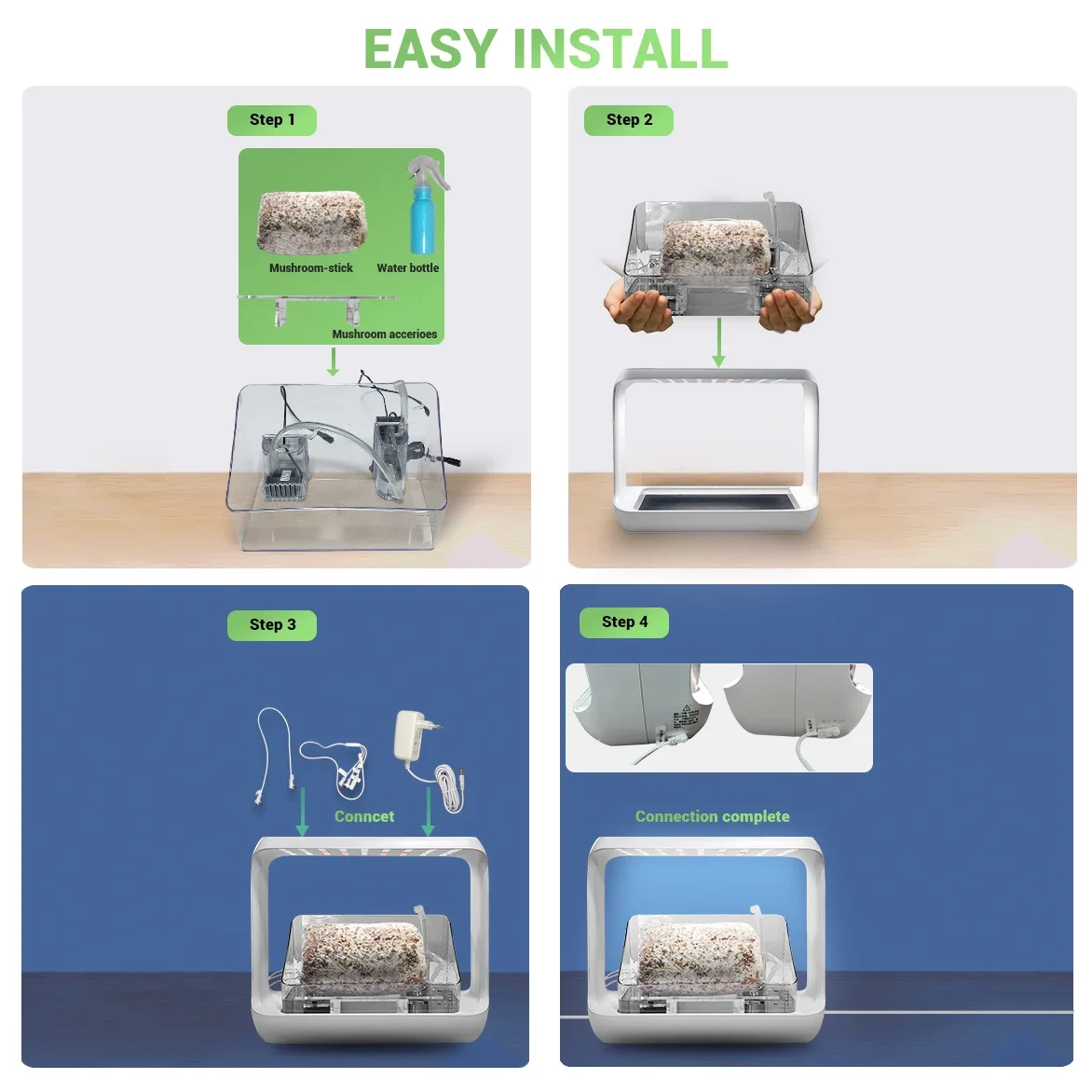 EASY INSTALL

Step 1

Mushroom-stick

Water bottle

Mushroom acceries

Step 2

Step 3

Conncet

Step 4

Connection complete