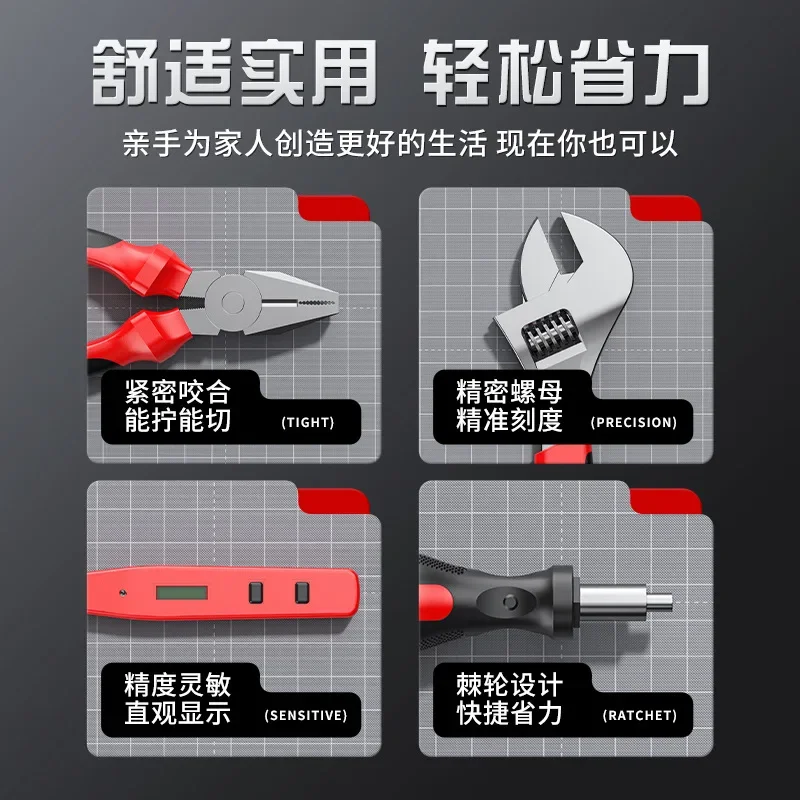 舒适实用 轻松省力

亲手为家人创造更好的生活 现在你也可以

紧密咬合
能拧能切 (TIGHT)

精密螺母
精准刻度 (PRECISION)

精度灵敏
直观显示 (SENSITIVE)

棘轮设计
快捷省力 (RATCHET)