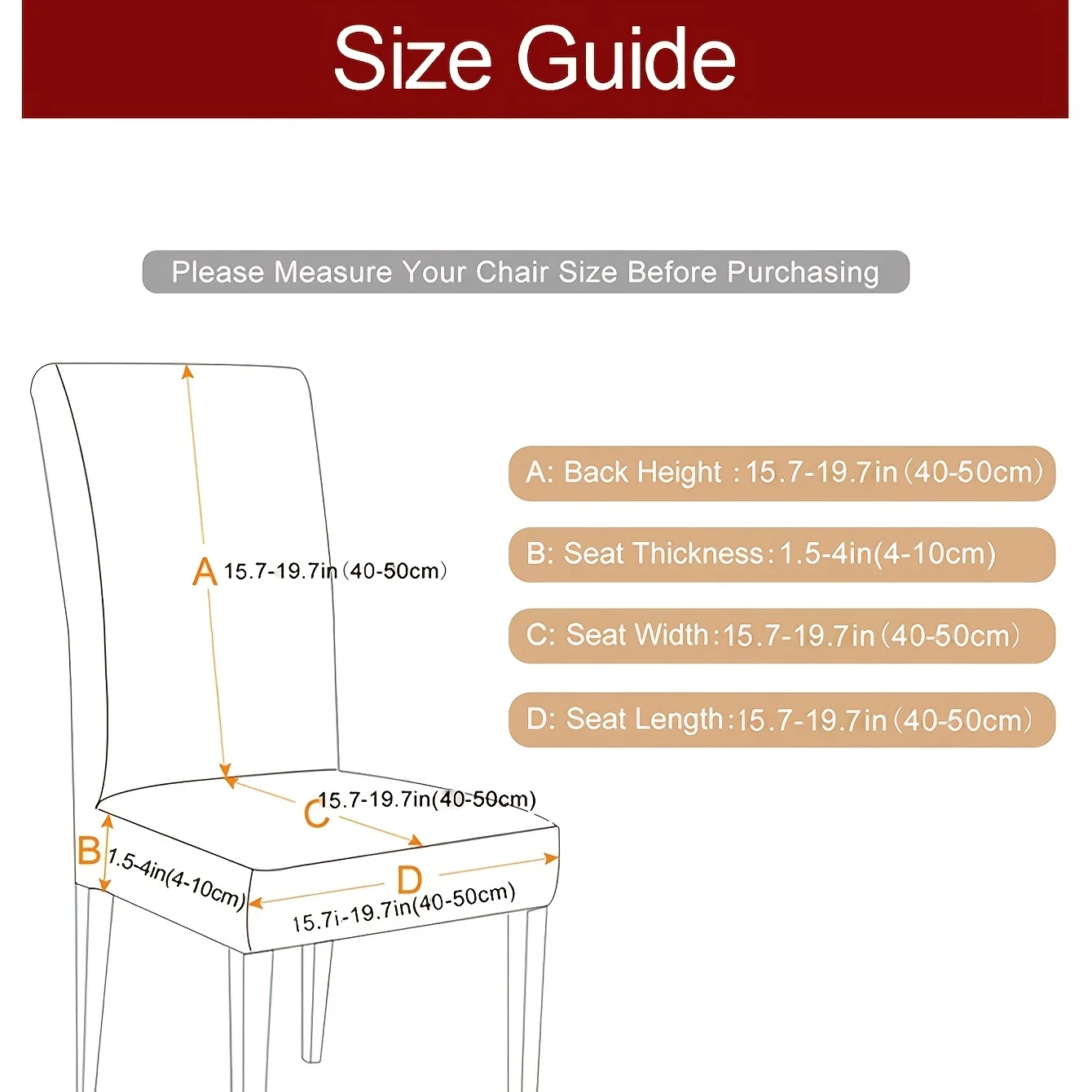 Size Guide

Please Measure Your Chair Size Before Purchasing

A 15.7-19.7in (40-50cm)

C 15.7-19.7in(40-50cm)

B 1.5-4in(4-10cm)

D 15.7i-19.7in(40-50cm)

A: Back Height : 15.7-19.7in (40-50cm)

B: Seat Thickness: 1.5-4in(4-10cm)

C: Seat Width: 15.7-19.7in (40-50cm)

D: Seat Length: 15.7-19.7in (40-50cm)