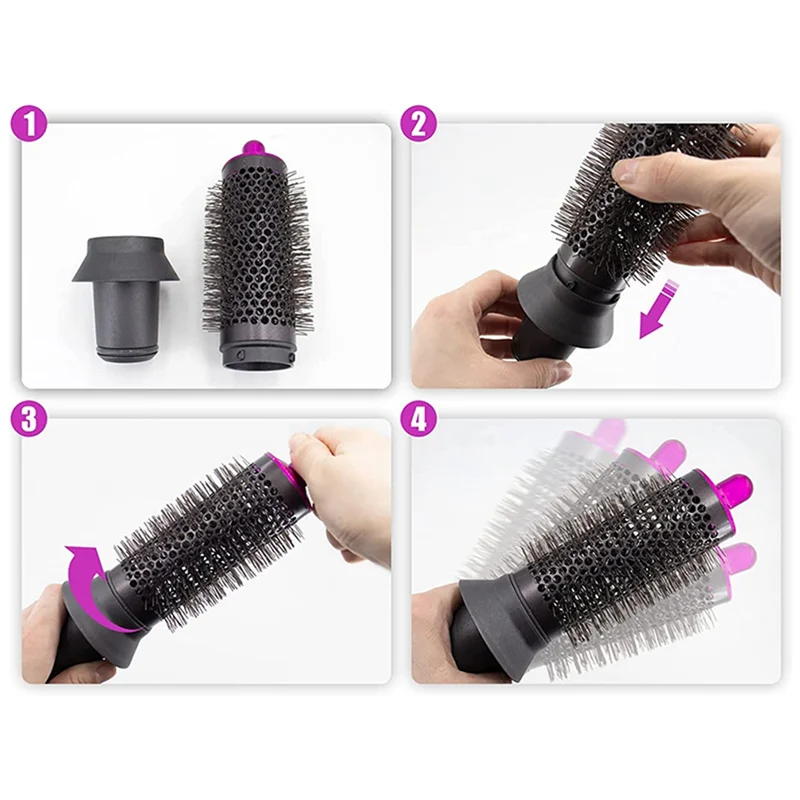 1

2

3

4