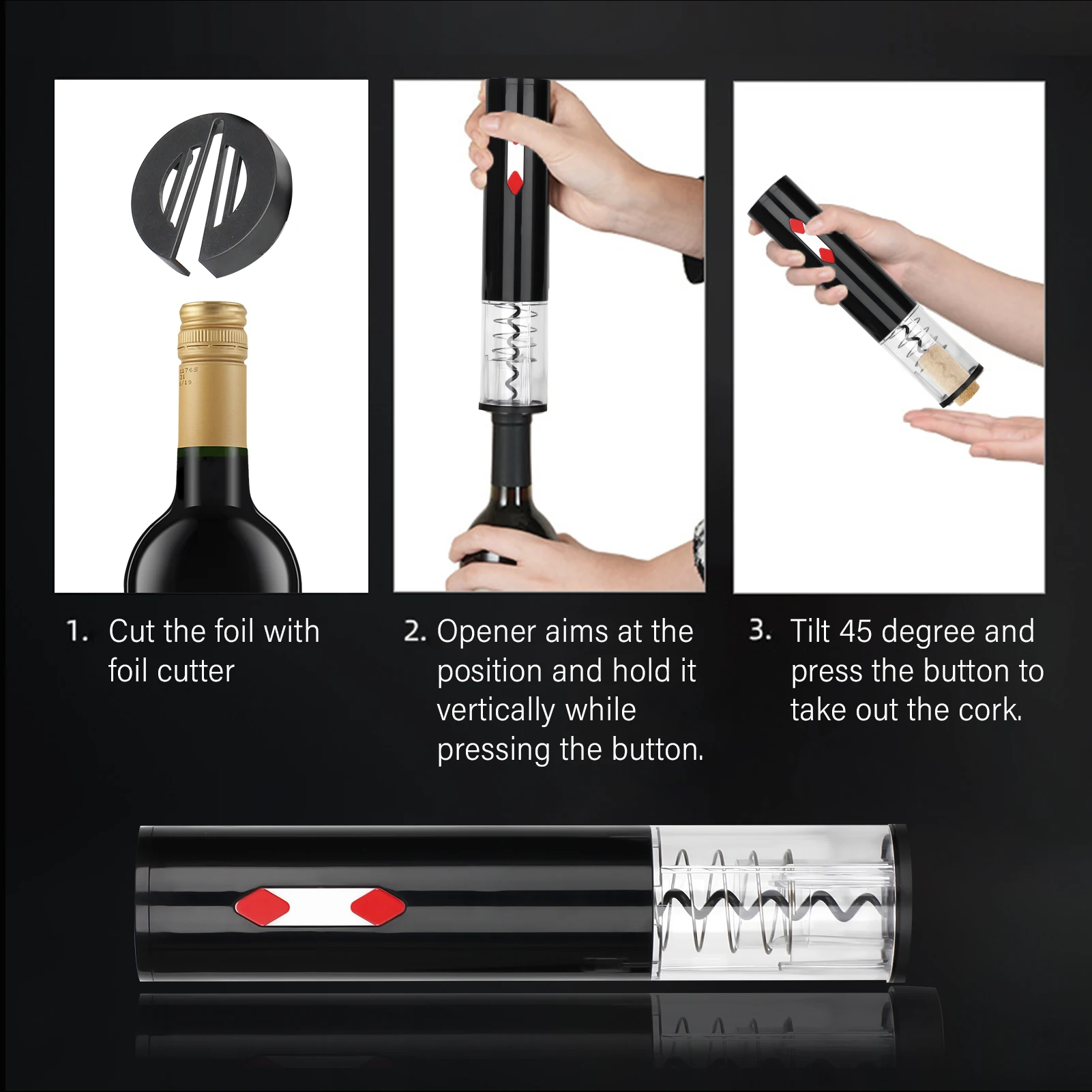 1. Cut the foil with foil cutter

2. Opener aims at the position and hold it vertically while pressing the button.

3. Tilt 45 degree and press the button to take out the cork.