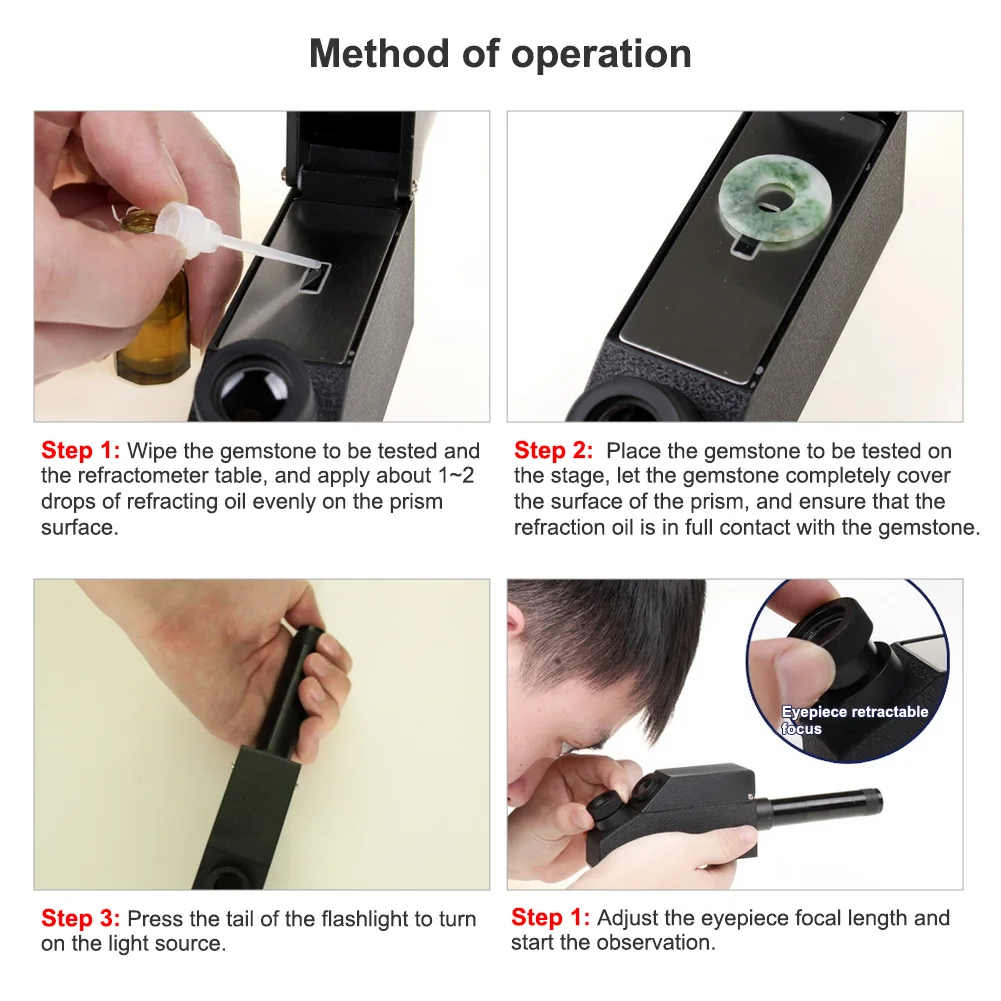 Method of operation

Step 1: Wipe the gemstone to be tested and the refractometer table, and apply about 1~2 drops of refracting oil evenly on the prism surface.

Step 2: Place the gemstone to be tested on the stage, let the gemstone completely cover the surface of the prism, and ensure that the refraction oil is in full contact with the gemstone.

Step 3: Press the tail of the flashlight to turn on the light source.

Eyepiece retractable focus

Step 1: Adjust the eyepiece focal length and start the observation.