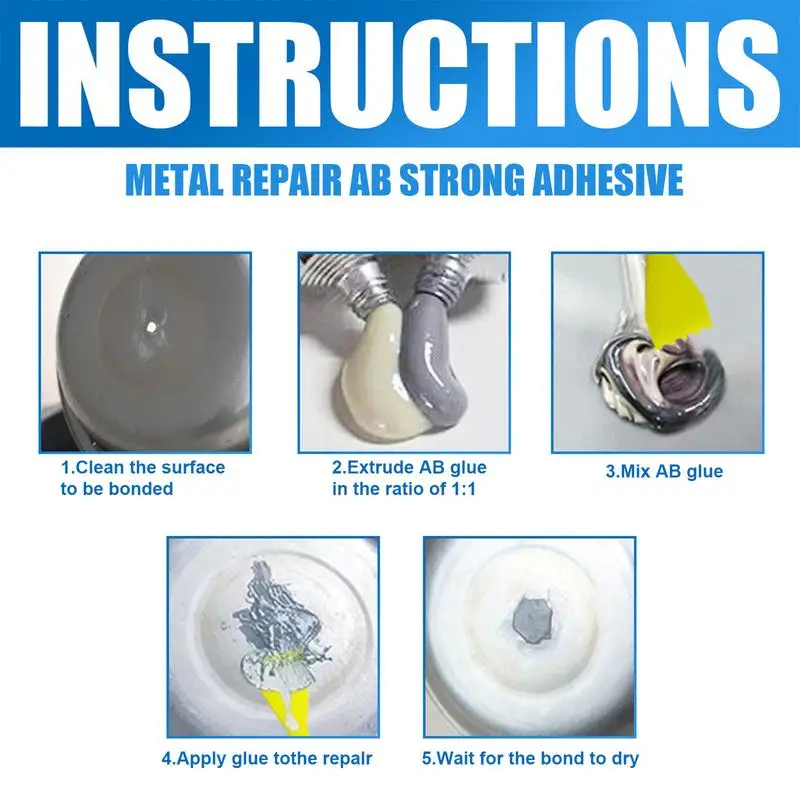 INSTRUCTIONS

METAL REPAIR AB STRONG ADHESIVE

1.Clean the surface to be bonded

2.Extrude AB glue in the ratio of 1:1

3.Mix AB glue

4.Apply glue tothe repalr

5.Wait for the bond to dry