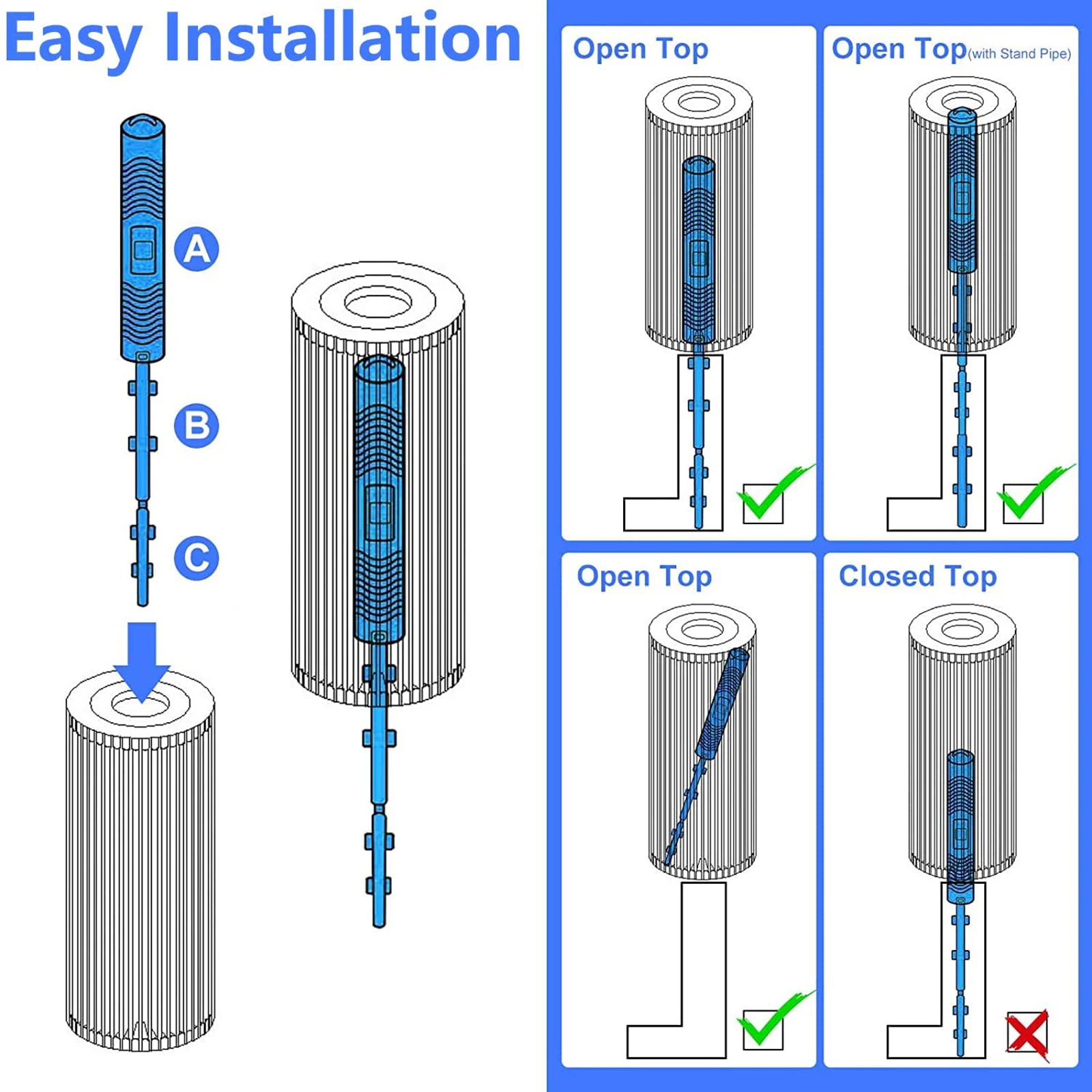 Easy Installation

A

B

C

Open Top

Open Top(with Stand Pipe)

Open Top

Closed Top