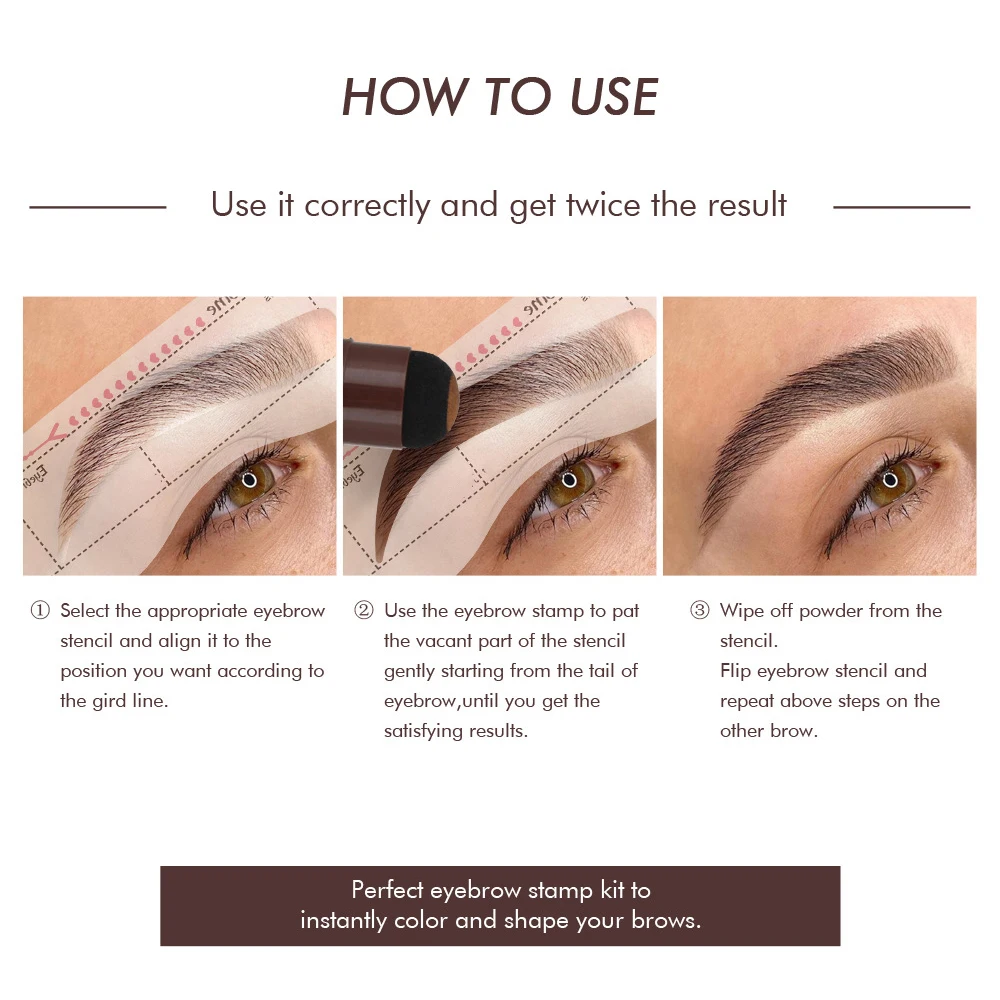 HOW TO USE

Use it correctly and get twice the result

① Select the appropriate eyebrow stencil and align it to the position you want according to the gird line.

② Use the eyebrow stamp to pat the vacant part of the stencil gently starting from the tail of eyebrow,until you get the satisfying results.

③ Wipe off powder from the stencil.
Flip eyebrow stencil and repeat above steps on the other brow.

Perfect eyebrow stamp kit to instantly color and shape your brows.