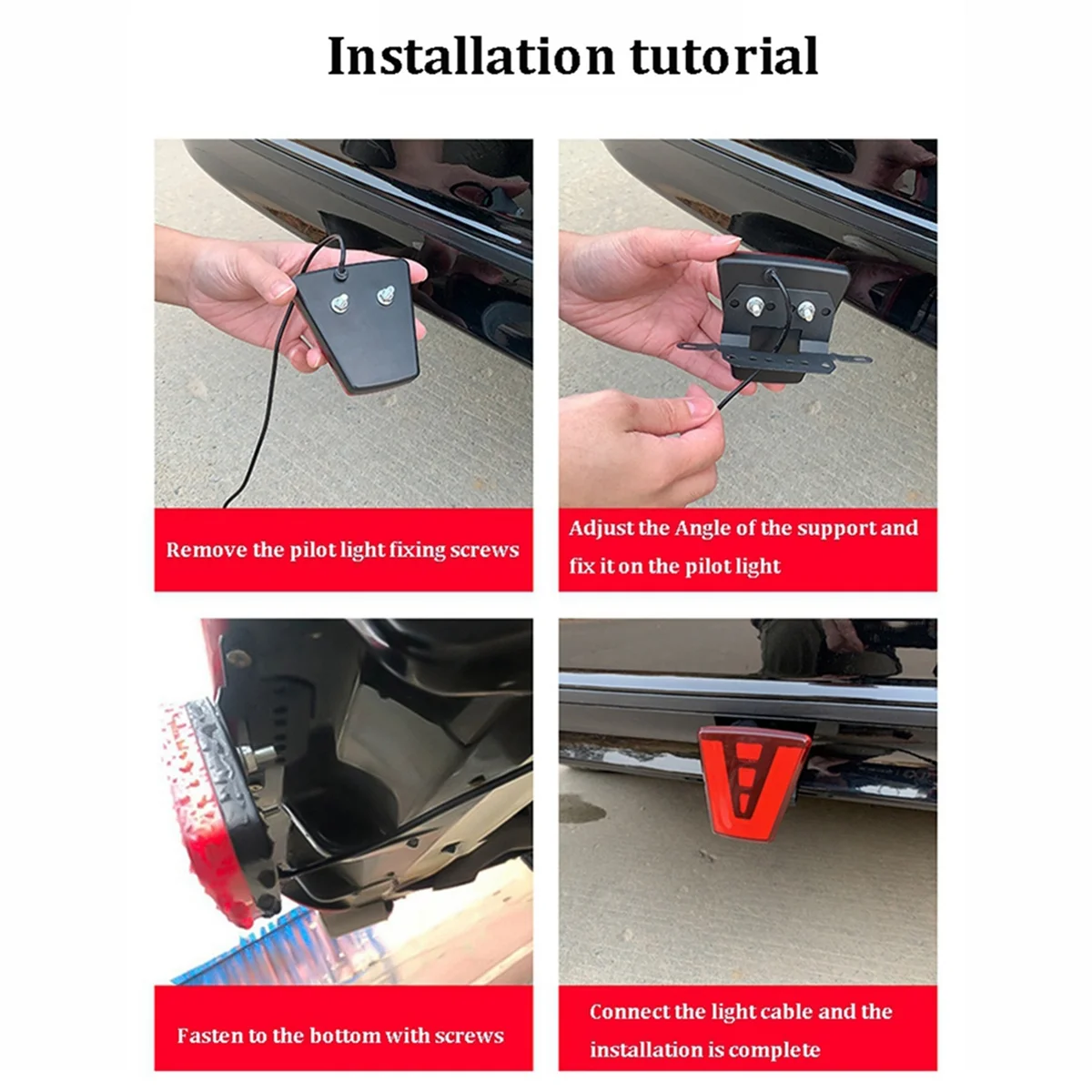 Installation tutorial

Remove the pilot light fixing screws

Adjust the Angle of the support and fix it on the pilot light

Fasten to the bottom with screws

Connect the light cable and the installation is complete