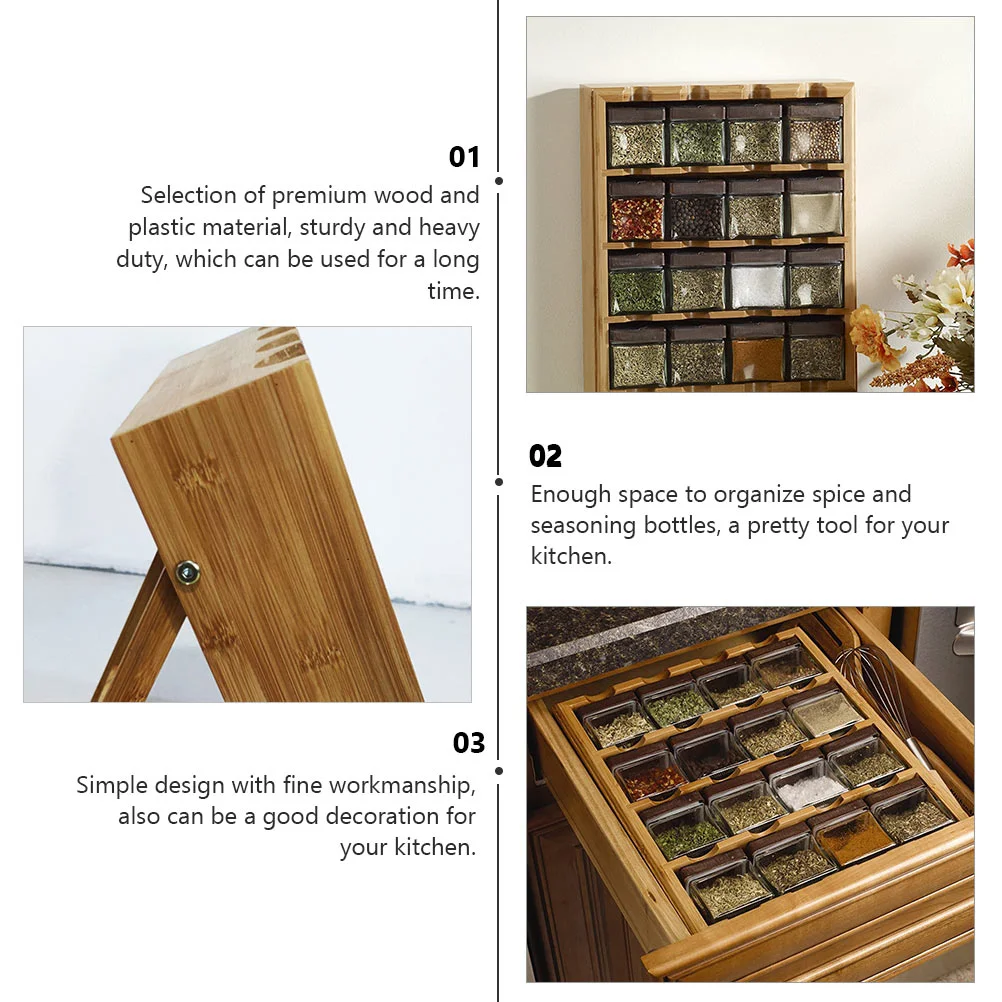 01
Selection of premium wood and plastic material, sturdy and heavy duty, which can be used for a long time.

02
Enough space to organize spice and seasoning bottles, a pretty tool for your kitchen.

03
Simple design with fine workmanship, also can be a good decoration for your kitchen.