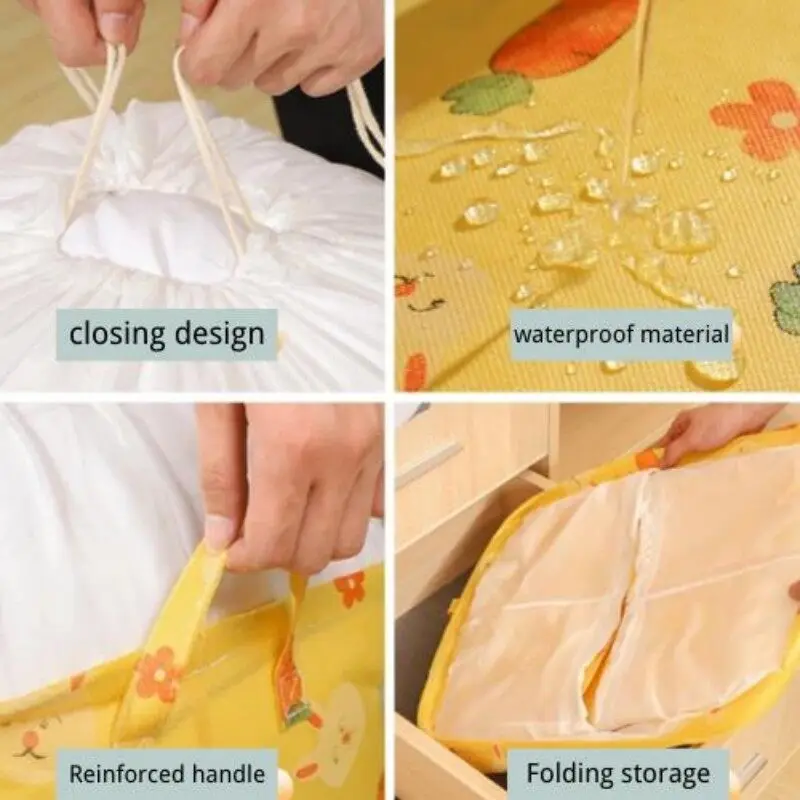 closing design

waterproof material

Reinforced handle

Folding storage