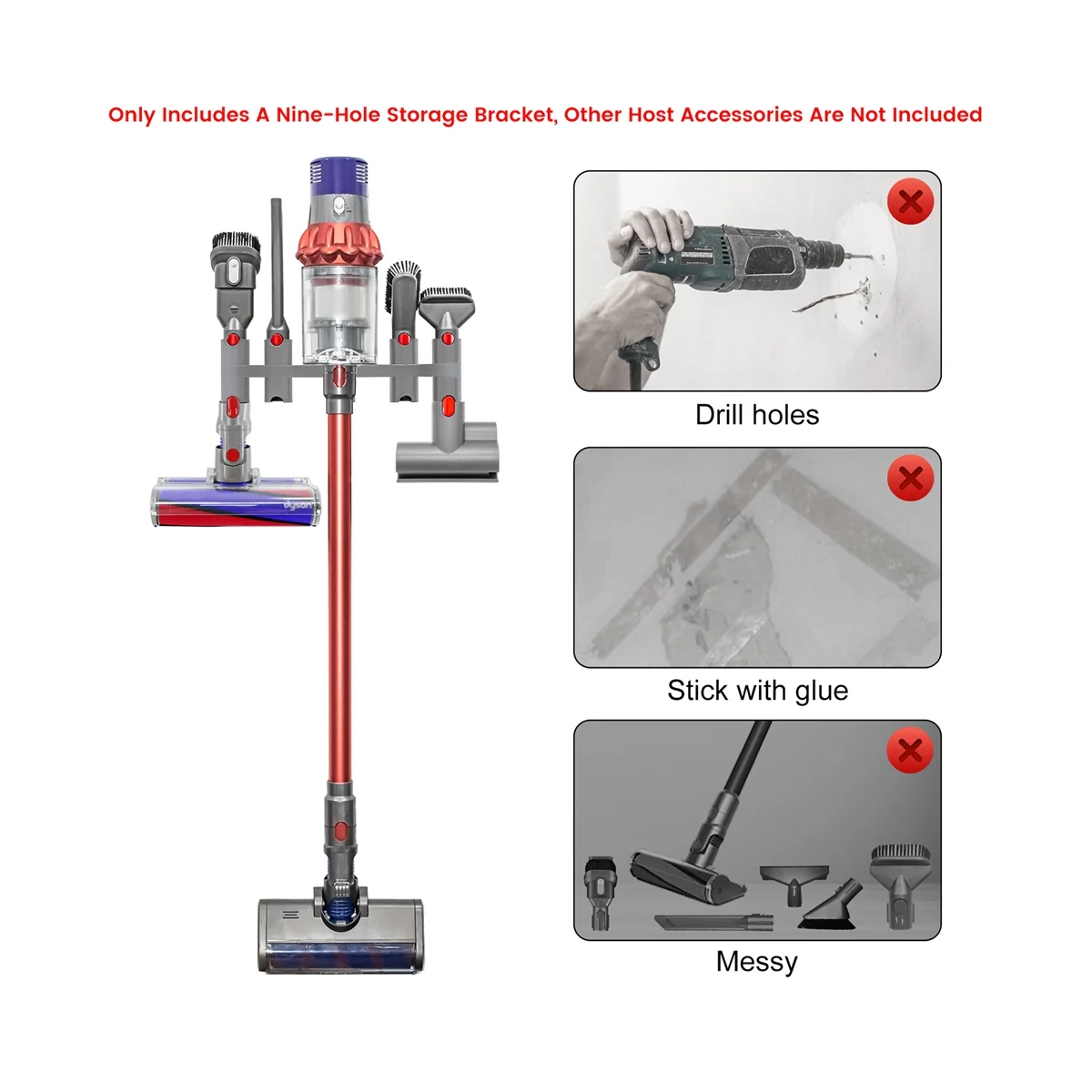 Only Includes A Nine-Hole Storage Bracket, Other Host Accessories Are Not Included

dyson

Drill holes

Stick with glue

Messy