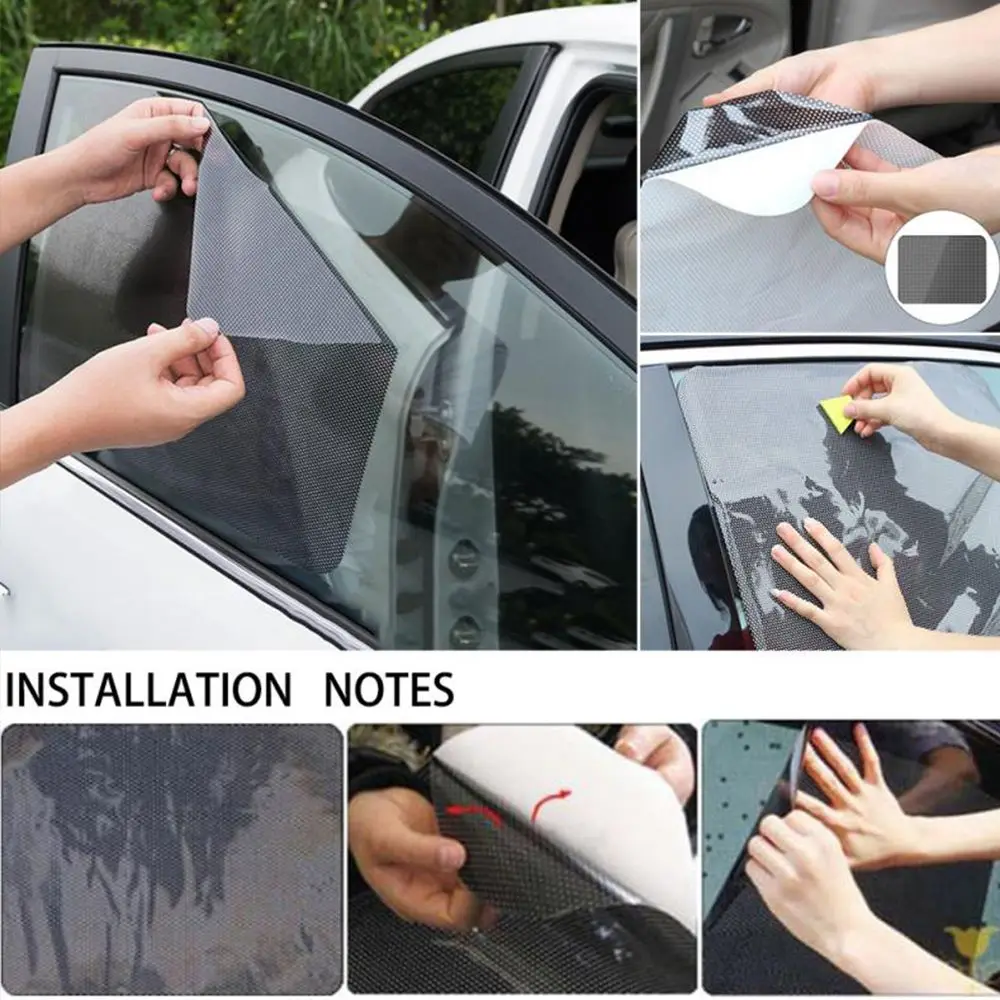 INSTALLATION NOTES