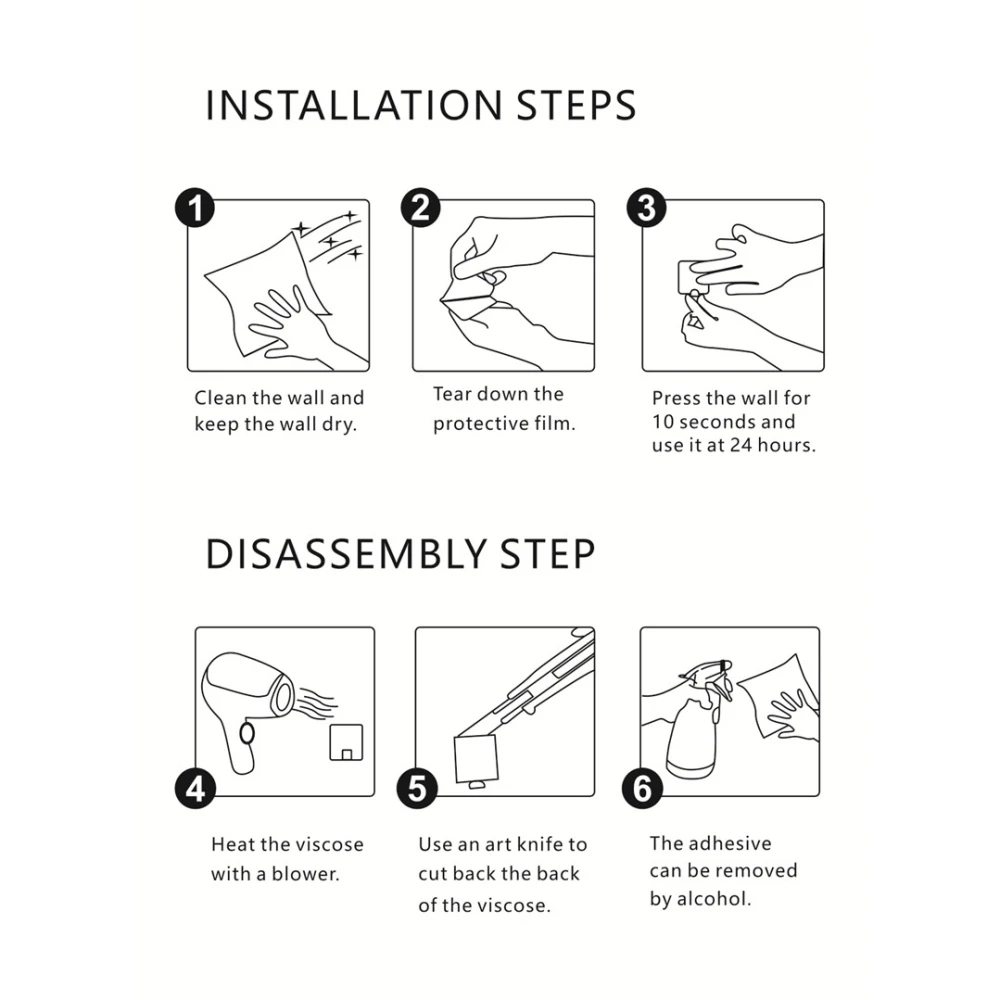 INSTALLATION STEPS

1

Clean the wall and keep the wall dry.

2

Tear down the protective film.

3

Press the wall for 10 seconds and use it at 24 hours.

DISASSEMBLY STEP

4

Heat the viscose with a blower.

5

Use an art knife to cut back the back of the viscose.

6

The adhesive can be removed by alcohol.