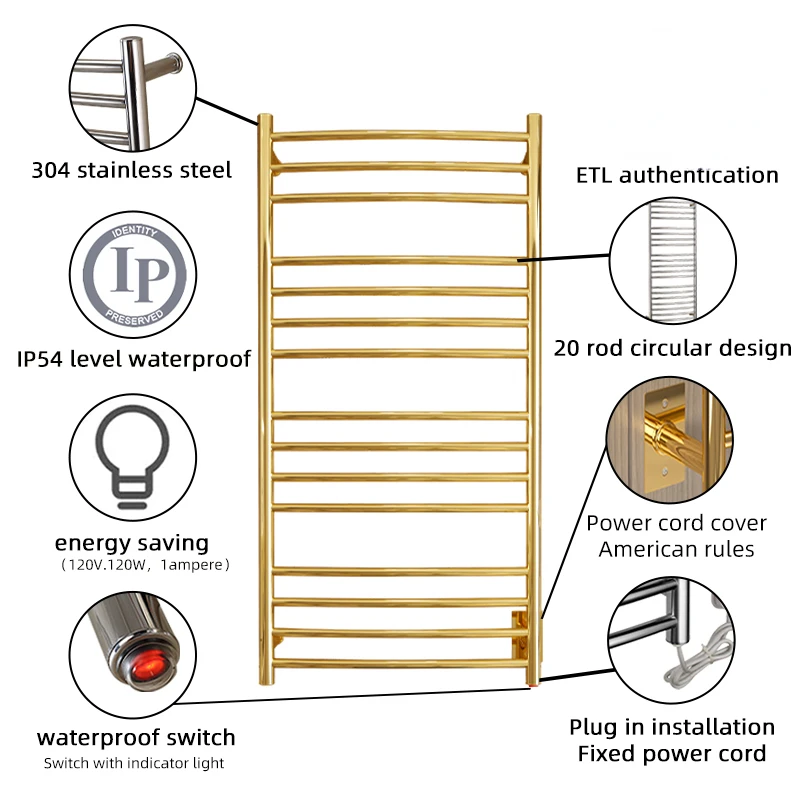 304 stainless steel

IDENTITY
IP
PRESERVED

IP54 level waterproof

energy saving
（120V.120W，1ampere）

waterproof switch
Switch with indicator light

ETL authentication

20 rod circular design

Power cord cover
American rules

Plug in installation
Fixed power cord