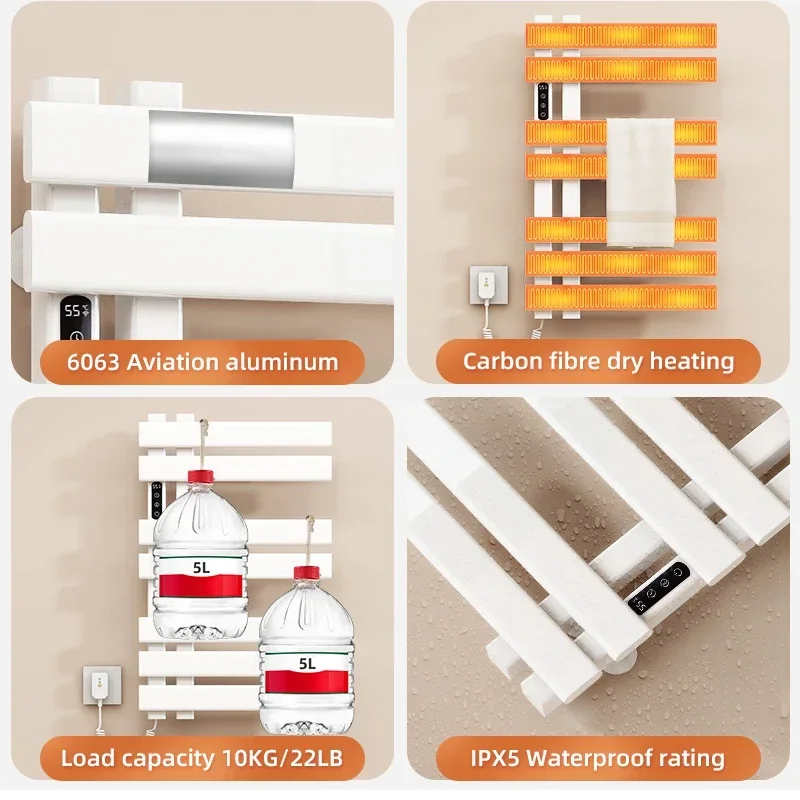 55

6063 Aviation aluminum

Carbon fibre dry heating

5L

5L

Load capacity 10KG/22LB

55

IPX5 Waterproof rating