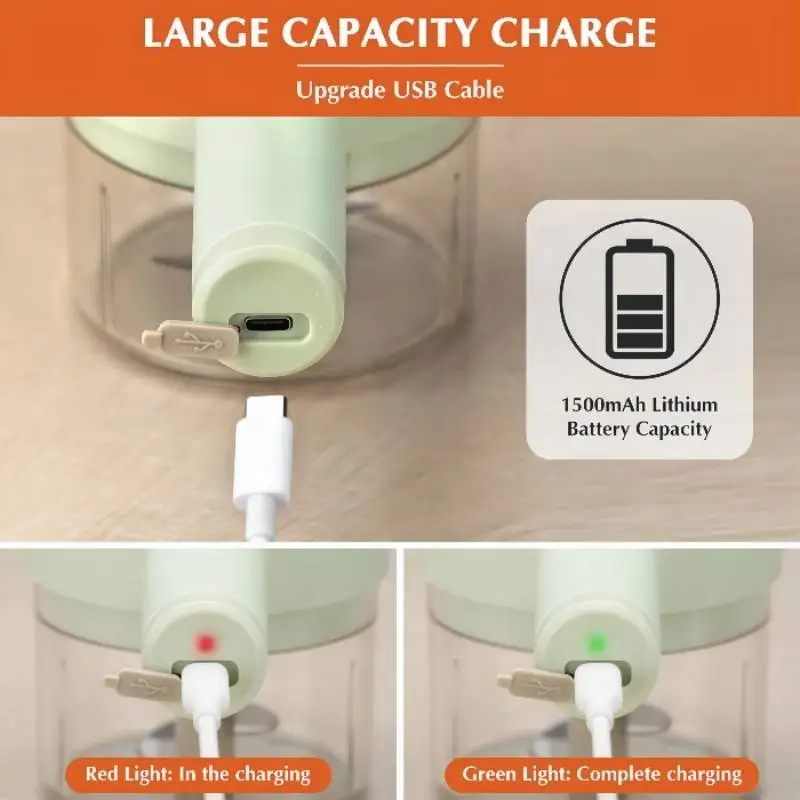 LARGE CAPACITY CHARGE

Upgrade USB Cable

1500mAh Lithium Battery Capacity

Red Light: In the charging

Green Light: Complete charging