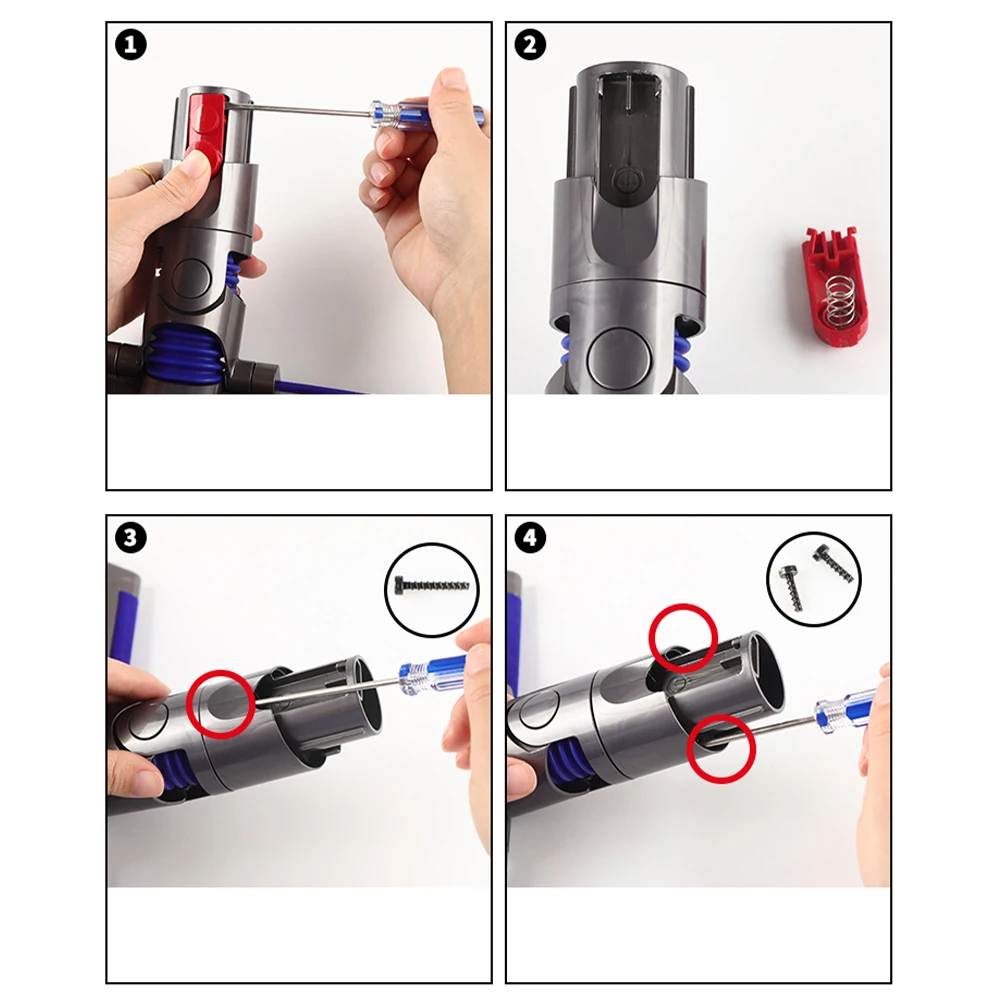 1

2

3

4