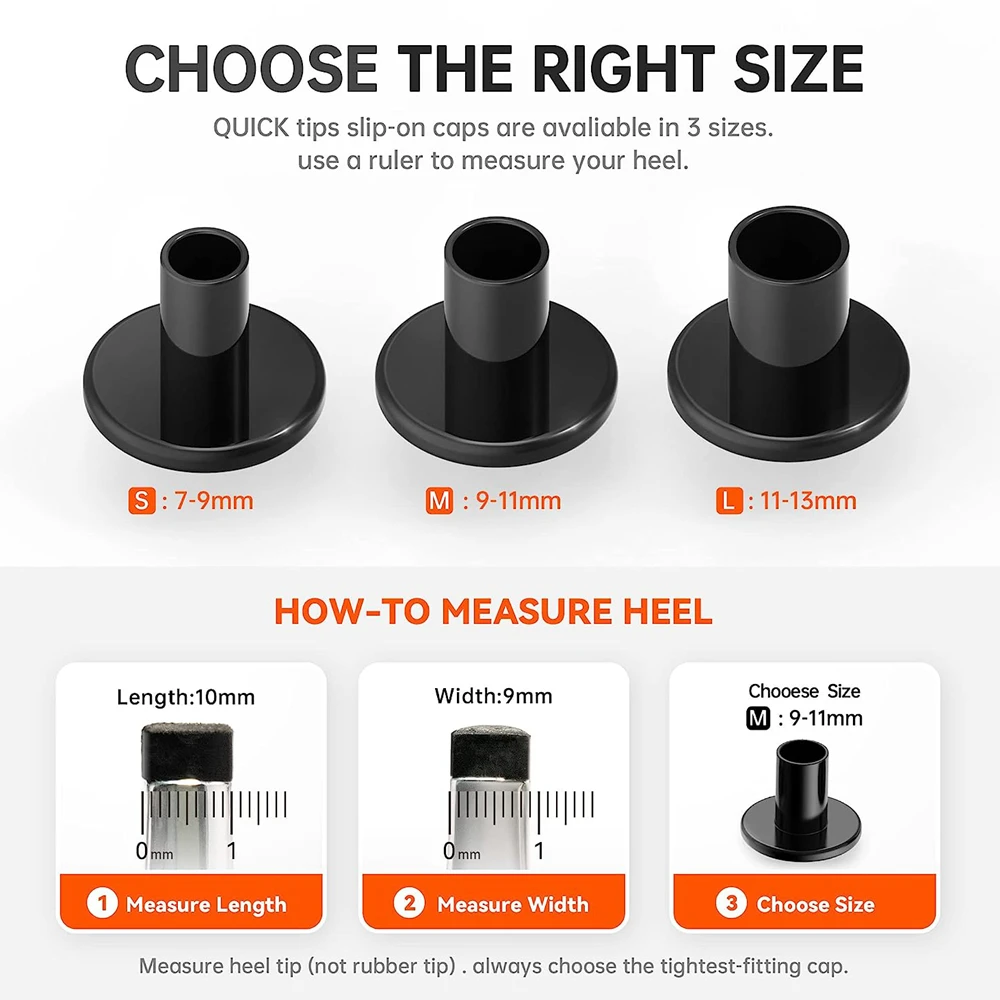 CHOOSE THE RIGHT SIZE

QUICK tips slip-on caps are avaliable in 3 sizes. use a ruler to measure your heel.

S : 7-9mm

M : 9-11mm

L : 11-13mm

HOW-TO MEASURE HEEL

Length:10mm

0mm 1

1 Measure Length

Width:9mm

0mm 1

2 Measure Width

Chooese Size
M : 9-11mm

3 Choose Size

Measure heel tip (not rubber tip) . always choose the tightest-fitting cap.