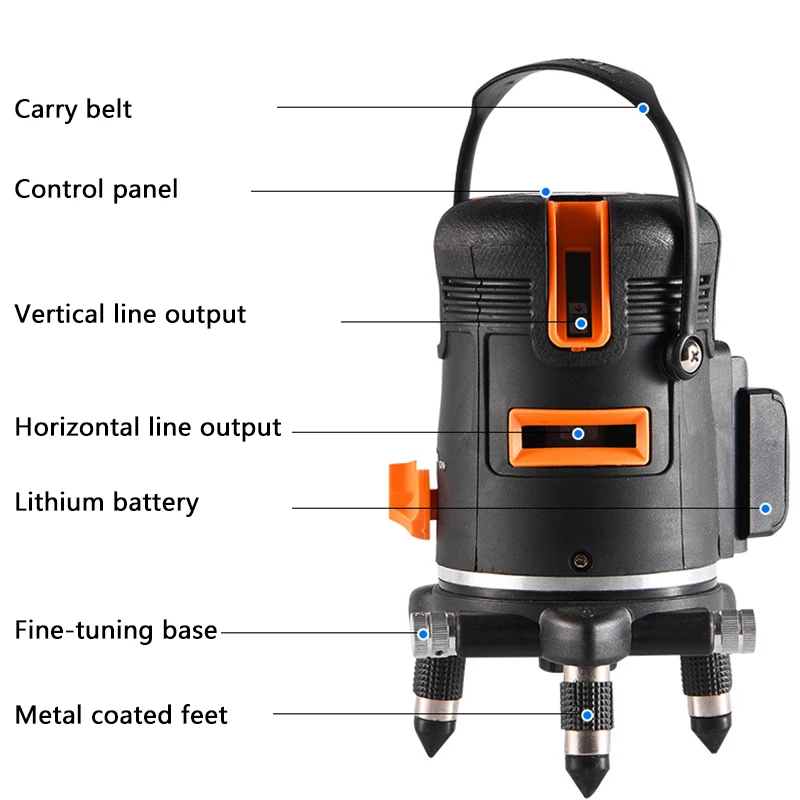 Carry belt

Control panel

Vertical line output

Horizontal line output

Lithium battery

Fine-tuning base

Metal coated feet