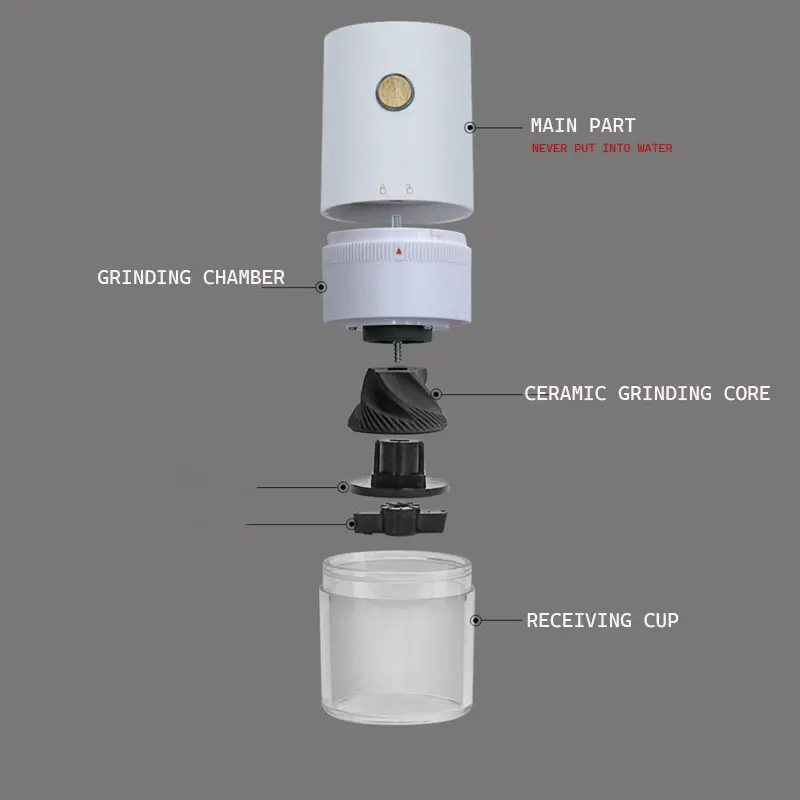 MAIN PART
NEVER PUT INTO WATER

GRINDING CHAMBER

CERAMIC GRINDING CORE

RECEIVING CUP