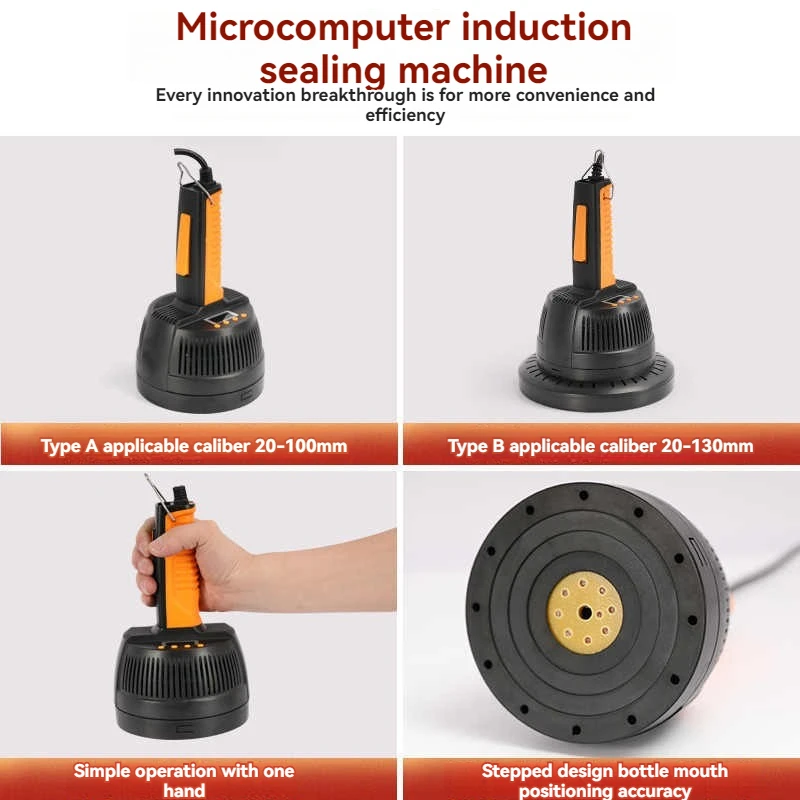 Microcomputer induction sealing machine

Every innovation breakthrough is for more convenience and efficiency

Type A applicable caliber 20-100mm

Type B applicable caliber 20-130mm

Simple operation with one hand

Stepped design bottle mouth positioning accuracy