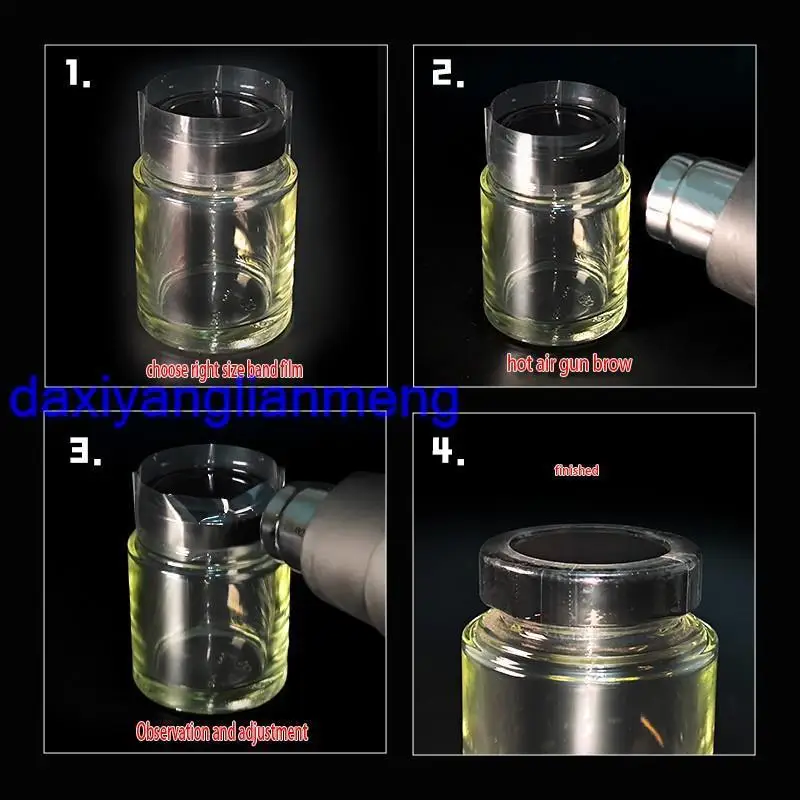 1.

choose right size band film

2.

hot air gun brow

daxiyanglianmeng

3.

Observation and adjustment

4.

finished