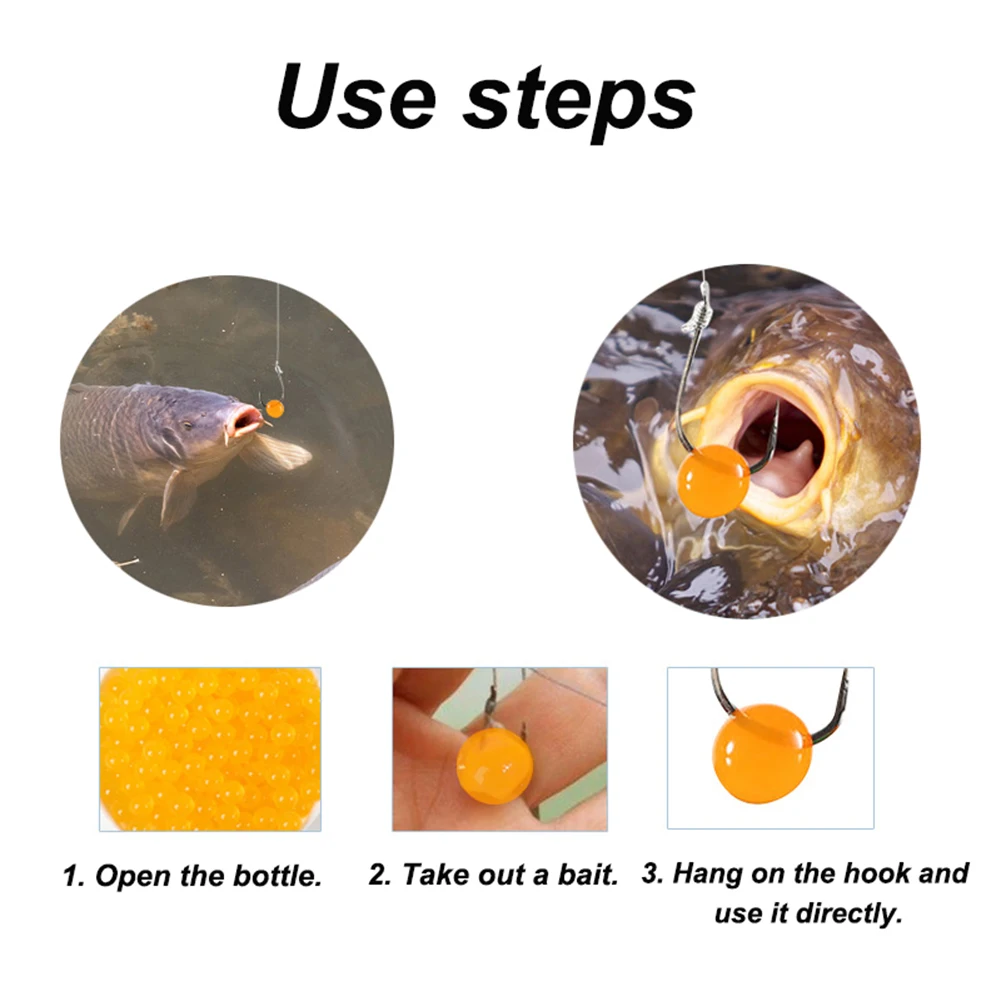 Use steps

1. Open the bottle.

2. Take out a bait.

3. Hang on the hook and use it directly.