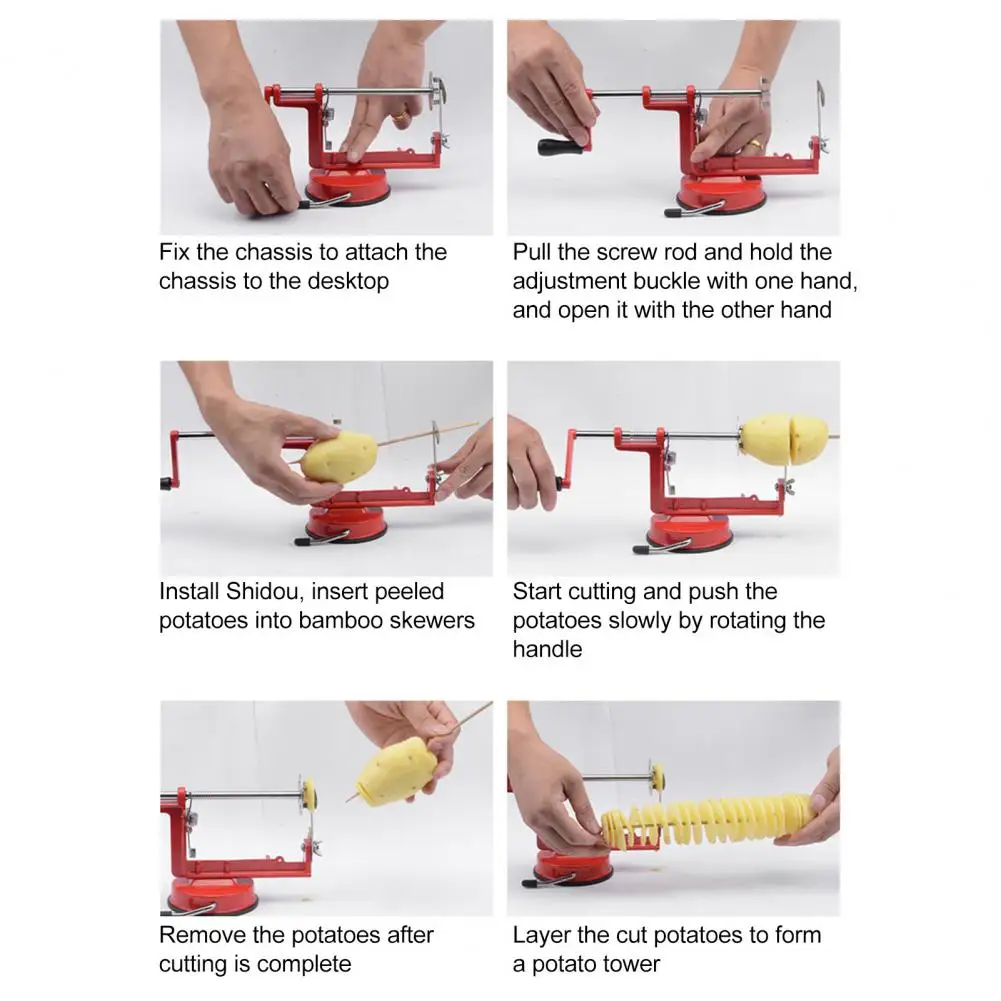 Fix the chassis to attach the chassis to the desktop

Pull the screw rod and hold the adjustment buckle with one hand, and open it with the other hand

Install Shidou, insert peeled potatoes into bamboo skewers

Start cutting and push the potatoes slowly by rotating the handle

Remove the potatoes after cutting is complete

Layer the cut potatoes to form a potato tower