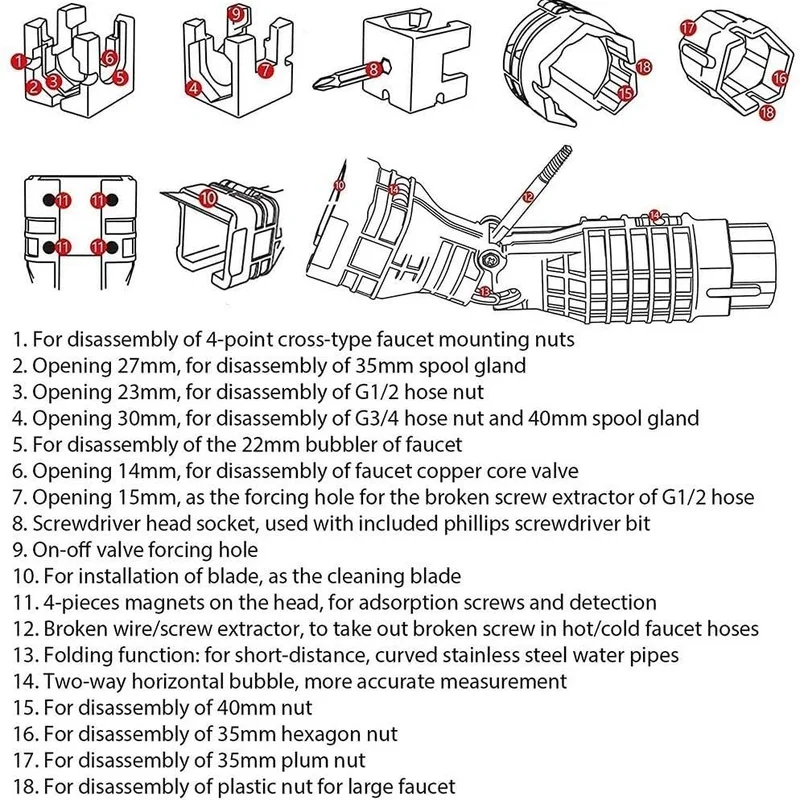 1 2 3 6 5 9 4 7 8 18 15 17 16 18

11 11 11 11 10 10 14 12 14 13

1. For disassembly of 4-point cross-type faucet mounting nuts
2. Opening 27mm, for disassembly of 35mm spool gland
3. Opening 23mm, for disassembly of G1/2 hose nut
4. Opening 30mm, for disassembly of G3/4 hose nut and 40mm spool gland
5. For disassembly of the 22mm bubbler of faucet
6. Opening 14mm, for disassembly of faucet copper core valve
7. Opening 15mm, as the forcing hole for the broken screw extractor of G1/2 hose
8. Screwdriver head socket, used with included phillips screwdriver bit
9. On-off valve forcing hole
10. For installation of blade, as the cleaning blade
11. 4-pieces magnets on the head, for adsorption screws and detection
12. Broken wire/screw extractor, to take out broken screw in hot/cold faucet hoses
13. Folding function: for short-distance, curved stainless steel water pipes
14. Two-way horizontal bubble, more accurate measurement
15. For disassembly of 40mm nut
16. For disassembly of 35mm hexagon nut
17. For disassembly of 35mm plum nut
18. For disassembly of plastic nut for large faucet