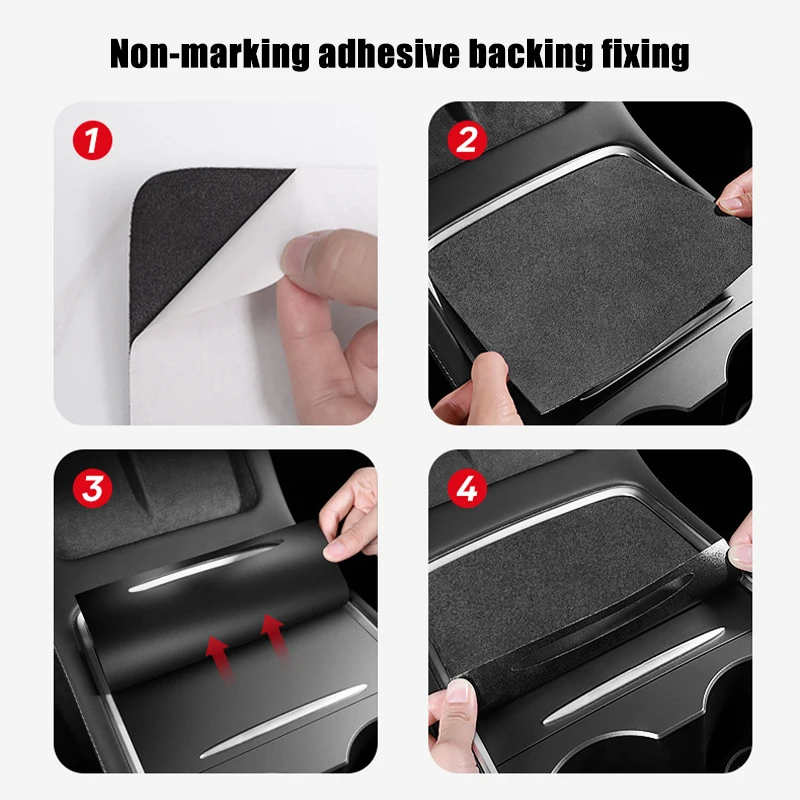 Non-marking adhesive backing fixing

1

2

3

4