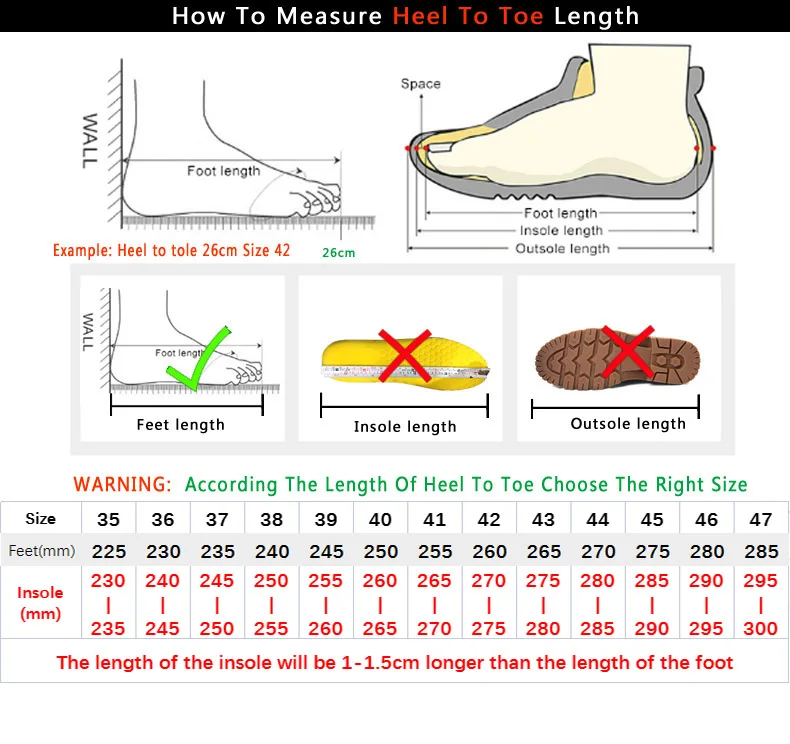 How To Measure Heel To Toe Length

WALL

Foot length

Example: Heel to tole 26cm Size 42

26cm

Space

Foot length
Insole length
Outsole length

WALL

Foot length

Feet length

Insole length

Outsole length

WARNING: According The Length Of Heel To Toe Choose The Right Size

| Size | 35 | 36 | 37 | 38 | 39 | 40 | 41 | 42 | 43 | 44 | 45 | 46 | 47 |
|---|---|---|---|---|---|---|---|---|---|---|---|---|---|
| Feet(mm) | 225 | 230 | 235 | 240 | 245 | 250 | 255 | 260 | 265 | 270 | 275 | 280 | 285 |
| Insole (mm) | 230 \| 235 | 240 \| 245 | 245 \| 250 | 250 \| 255 | 255 \| 260 | 260 \| 265 | 265 \| 270 | 270 \| 275 | 275 \| 280 | 280 \| 285 | 285 \| 290 | 290 \| 295 | 295 \| 300 |

The length of the insole will be 1-1.5cm longer than the length of the foot