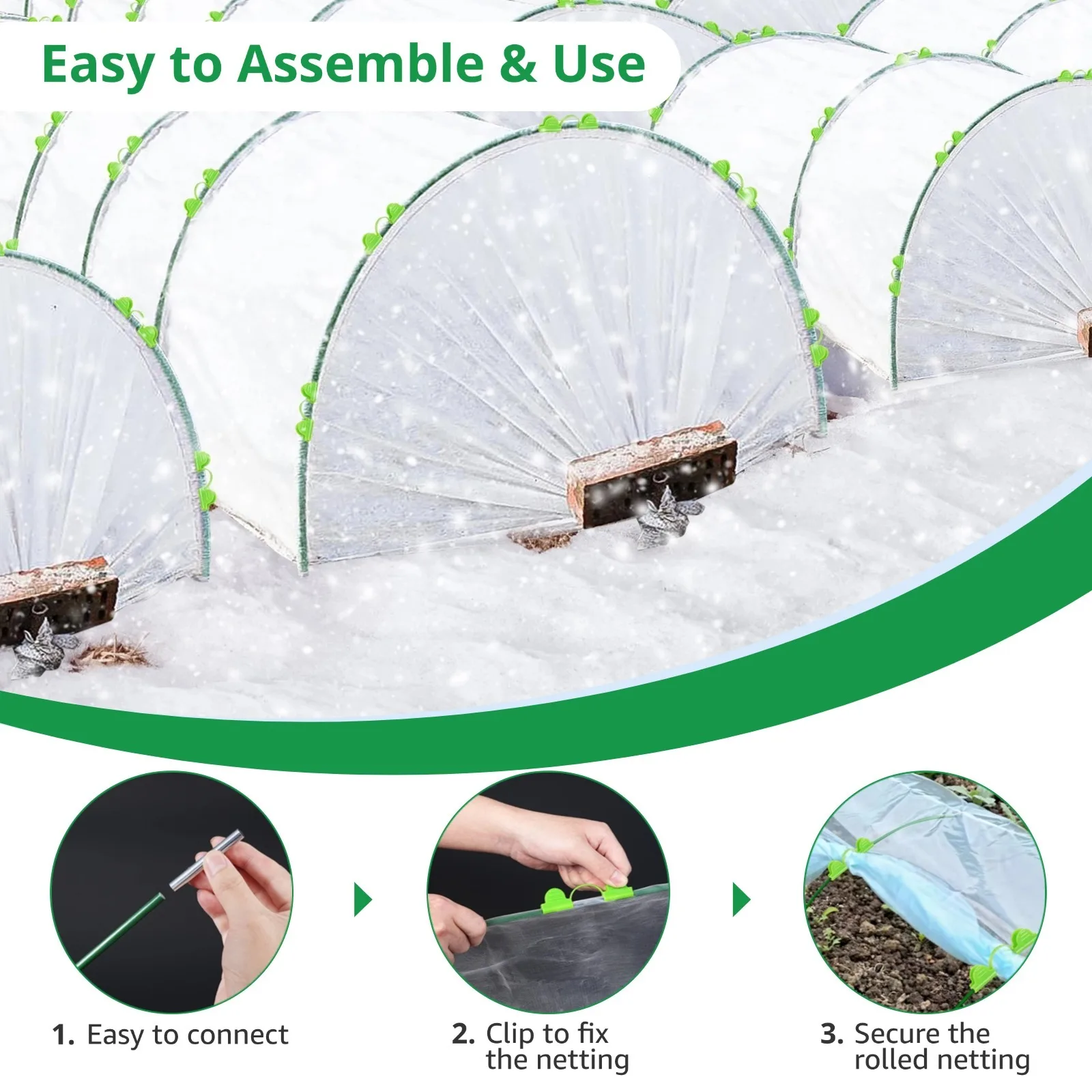 Easy to Assemble & Use

1. Easy to connect

2. Clip to fix the netting

3. Secure the rolled netting